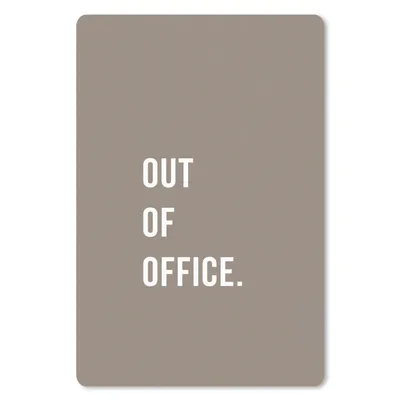 OUT
OF
OFFICE.