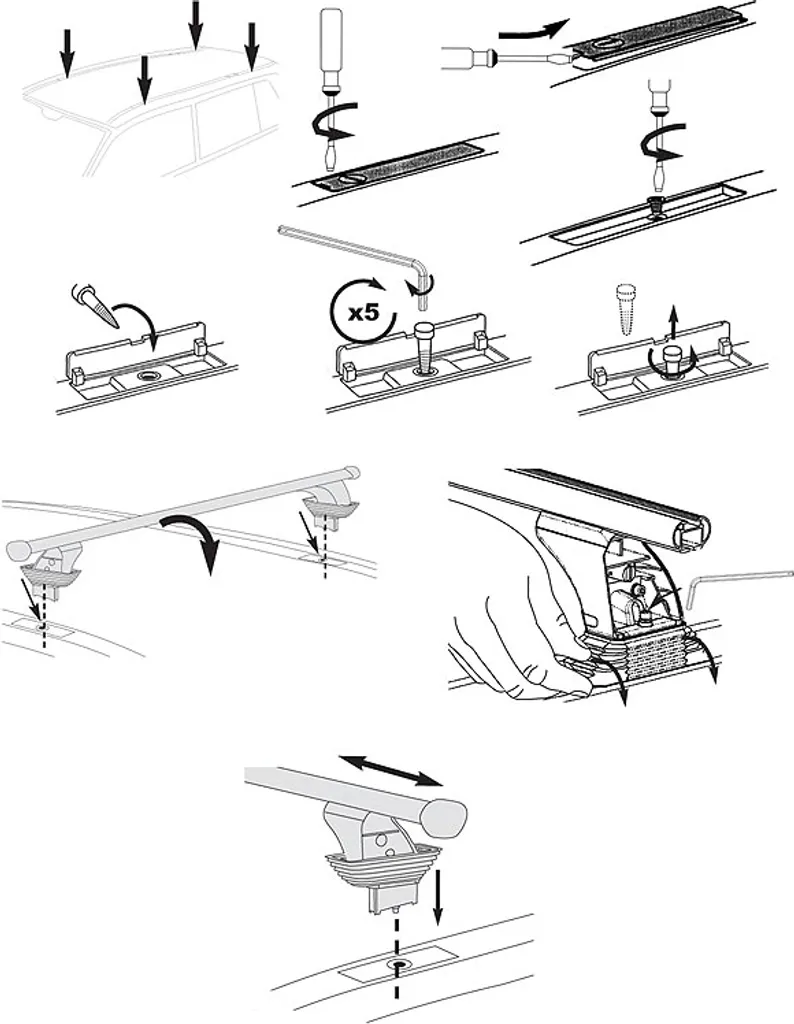 x5