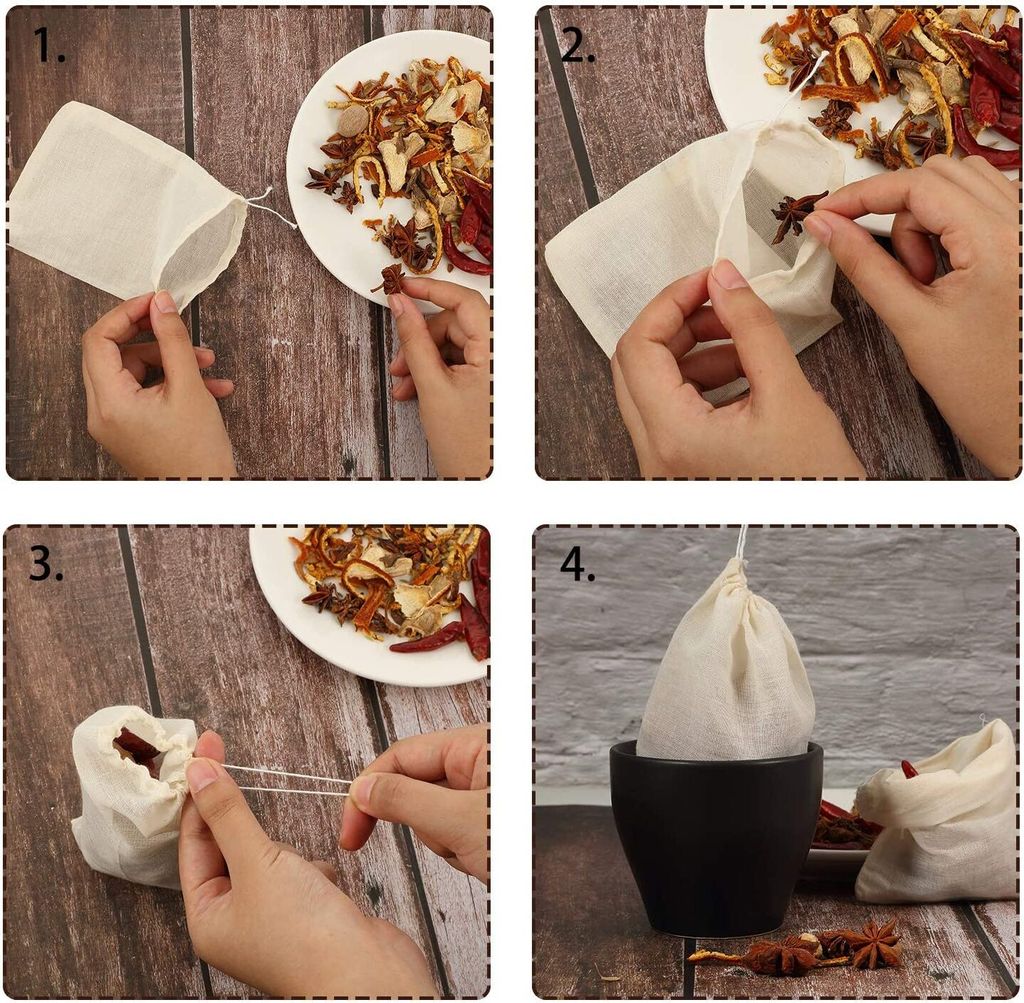 1.

2.

3.

4.