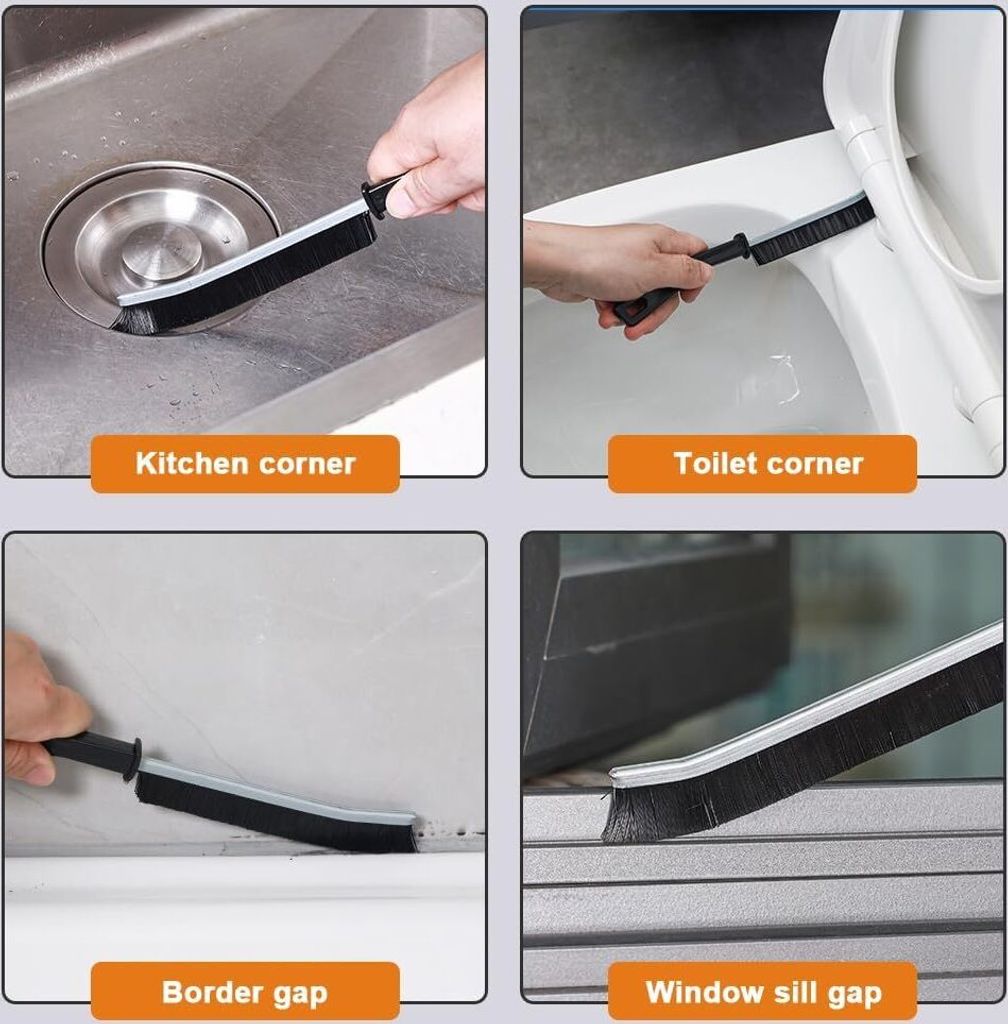 Kitchen corner

Toilet corner

Border gap

Window sill gap