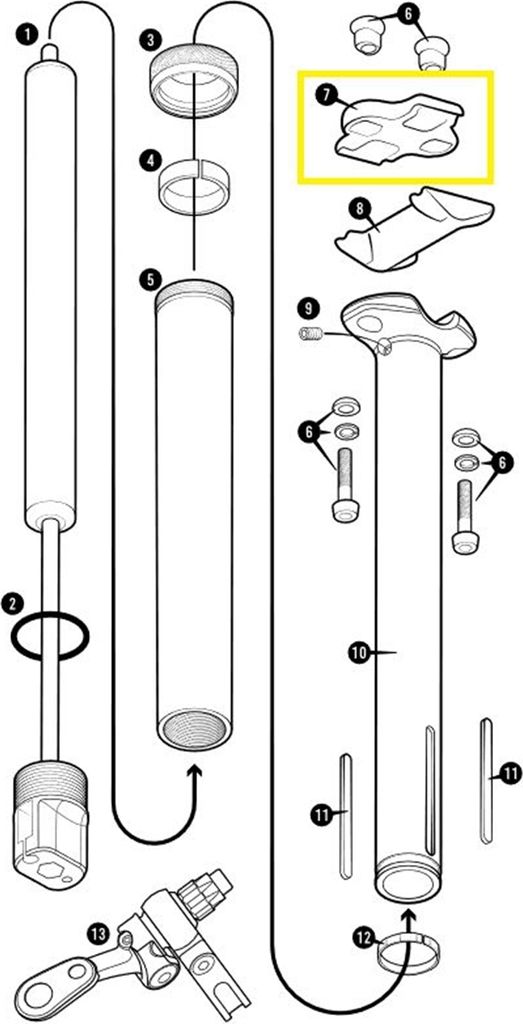 1
3
6
7
4
8
5
9
6
6
2
10
11
11
12
13