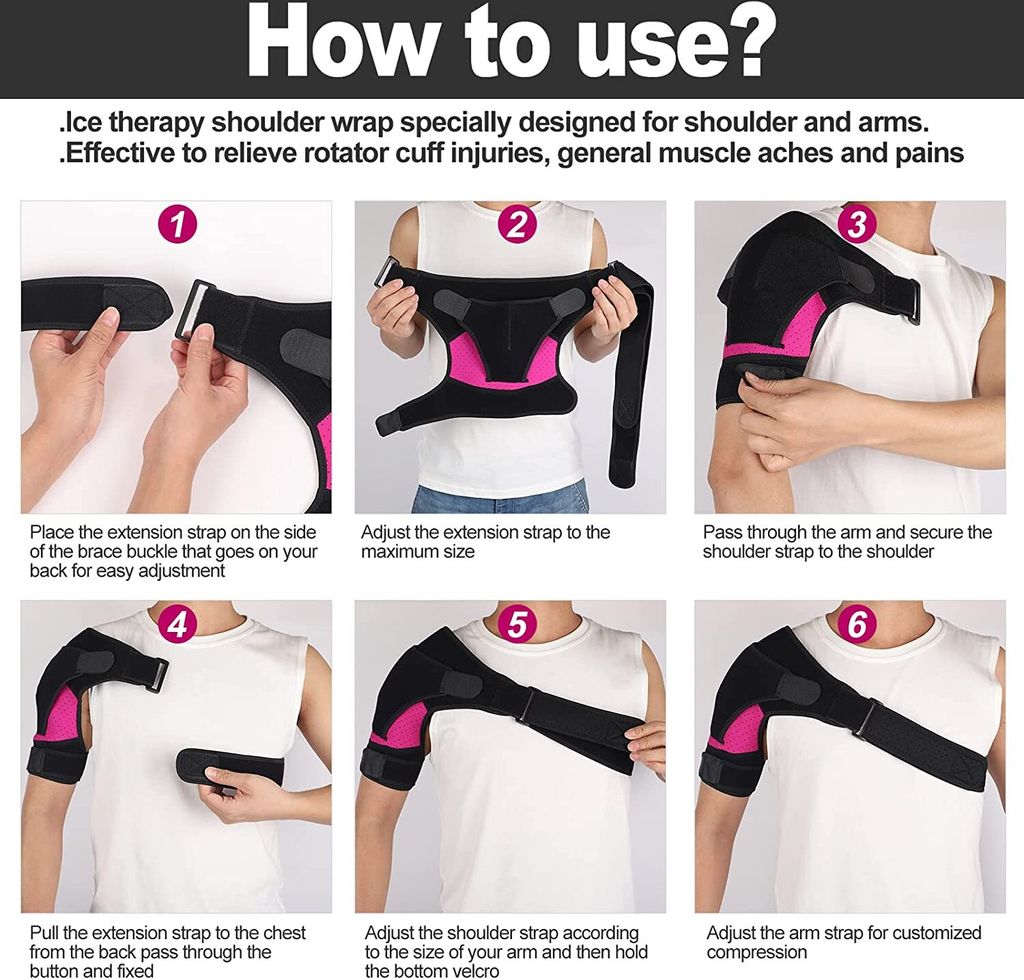 How to use?

.Ice therapy shoulder wrap specially designed for shoulder and arms.
.Effective to relieve rotator cuff injuries, general muscle aches and pains

1

Place the extension strap on the side of the brace buckle that goes on your back for easy adjustment

2

Adjust the extension strap to the maximum size

3

Pass through the arm and secure the shoulder strap to the shoulder

4

Pull the extension strap to the chest from the back pass through the button and fixed

5

Adjust the shoulder strap according to the size of your arm and then hold the bottom velcro

6

Adjust the arm strap for customized compression