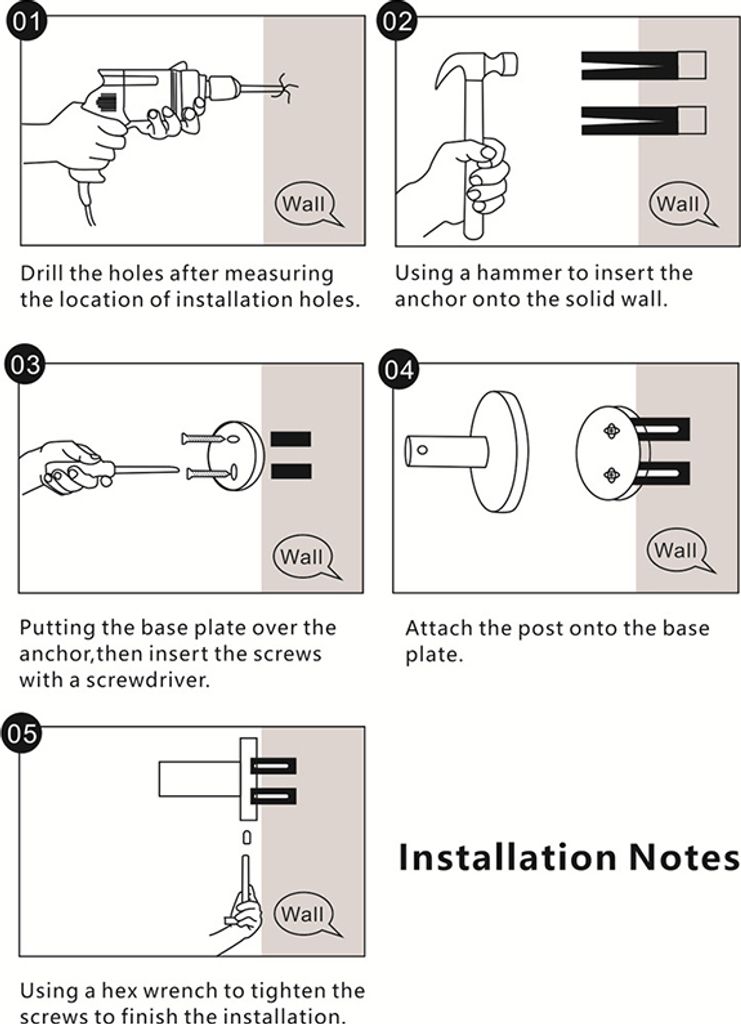 01

Wall

Drill the holes after measuring the location of installation holes.

02

Wall

Using a hammer to insert the anchor onto the solid wall.

03

Wall

Putting the base plate over the anchor,then insert the screws with a screwdriver.

04

Wall

Attach the post onto the base plate.

05

Wall

Using a hex wrench to tighten the screws to finish the installation.

Installation Notes