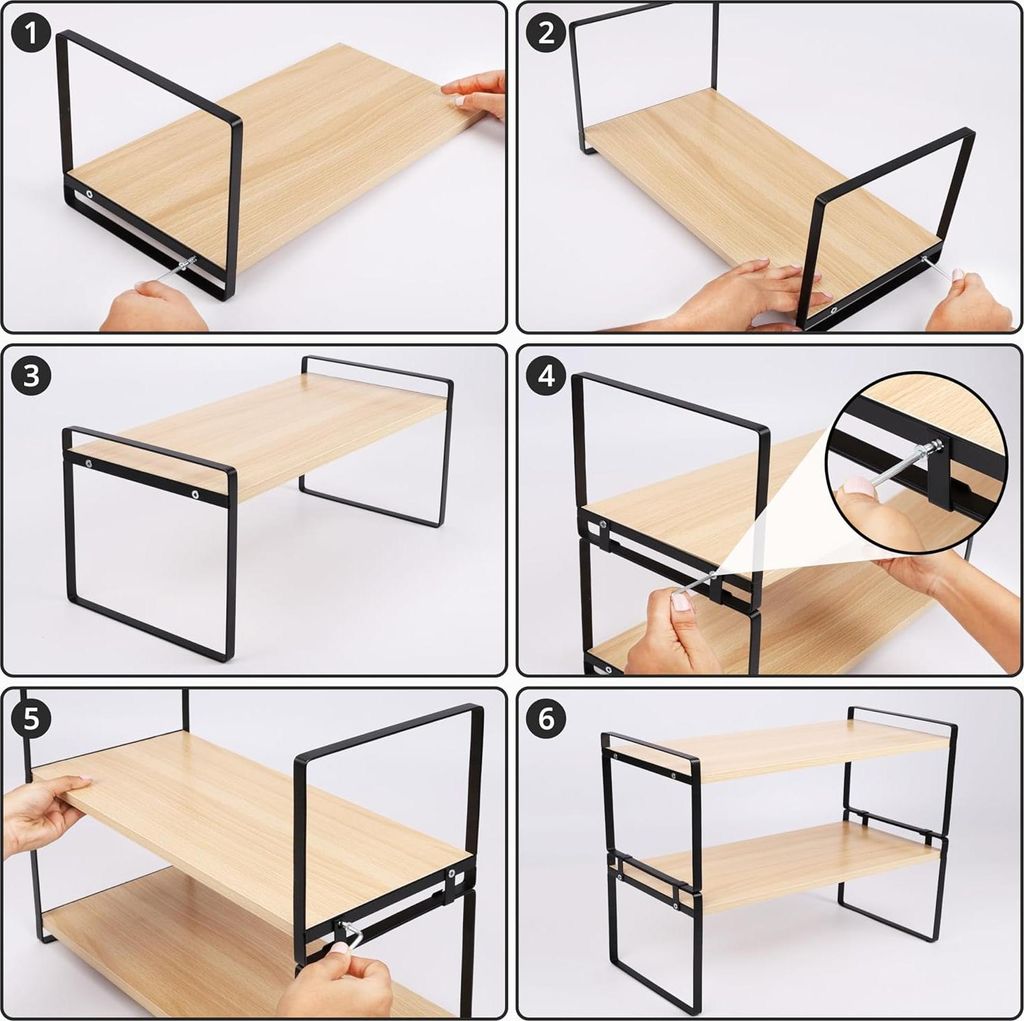 1

2

3

4

5

6