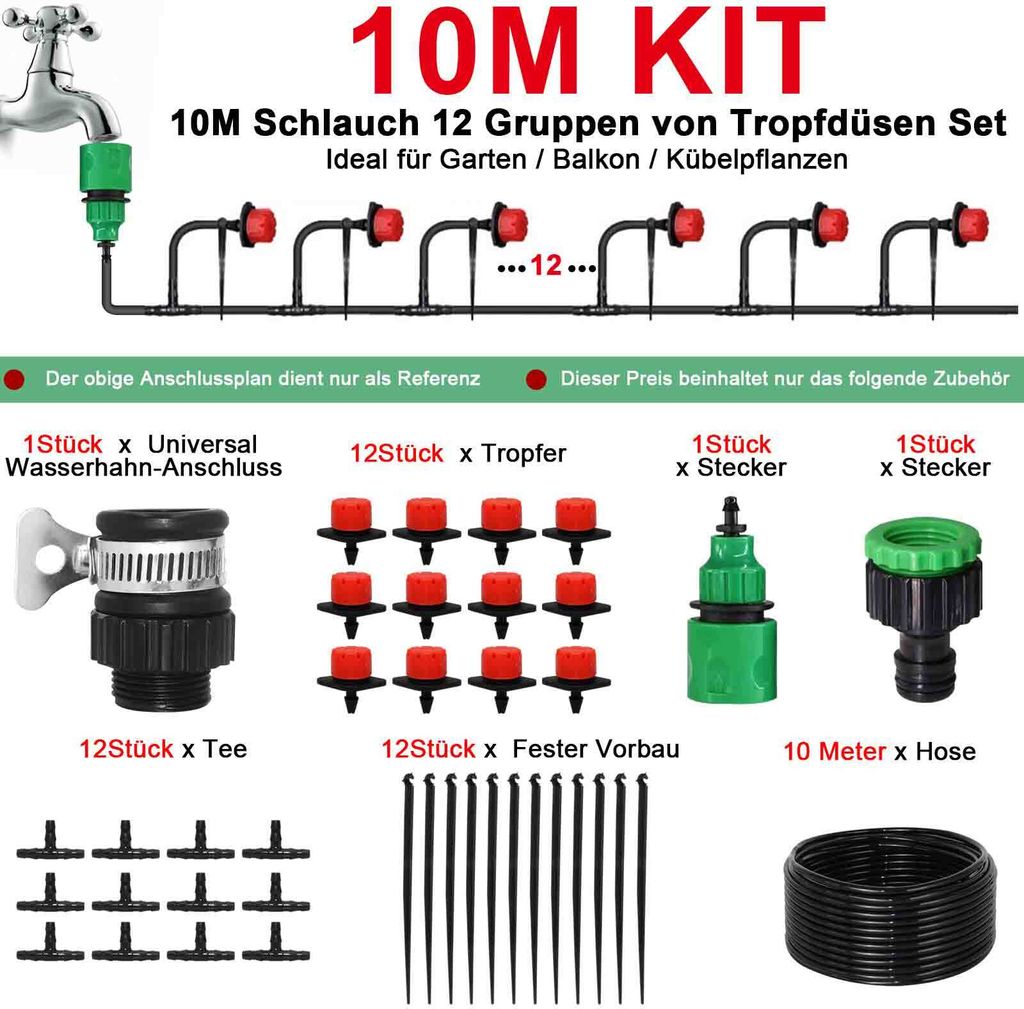 10M KIT

10M Schlauch 12 Gruppen von Tropfdüsen Set
Ideal für Garten / Balkon / Kübelpflanzen

...12...

Der obige Anschlussplan dient nur als Referenz

Dieser Preis beinhaltet nur das folgende Zubehör

1Stück x Universal Wasserhahn-Anschluss

12Stück x Tropfer

1Stück x Stecker

1Stück x Stecker

12Stück x Tee

12Stück x Fester Vorbau

10 Meter x Hose