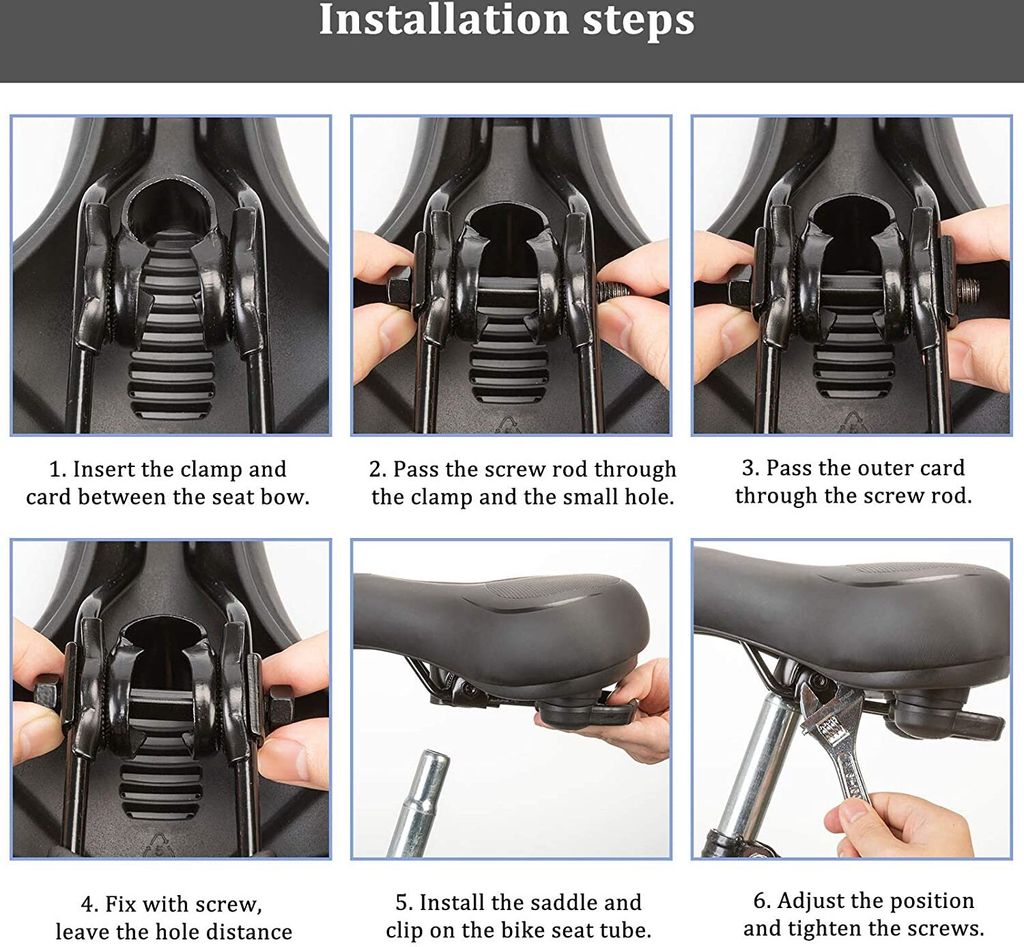 Installation steps

1. Insert the clamp and card between the seat bow.

2. Pass the screw rod through the clamp and the small hole.

3. Pass the outer card through the screw rod.

4. Fix with screw, leave the hole distance

5. Install the saddle and clip on the bike seat tube.

6. Adjust the position and tighten the screws.