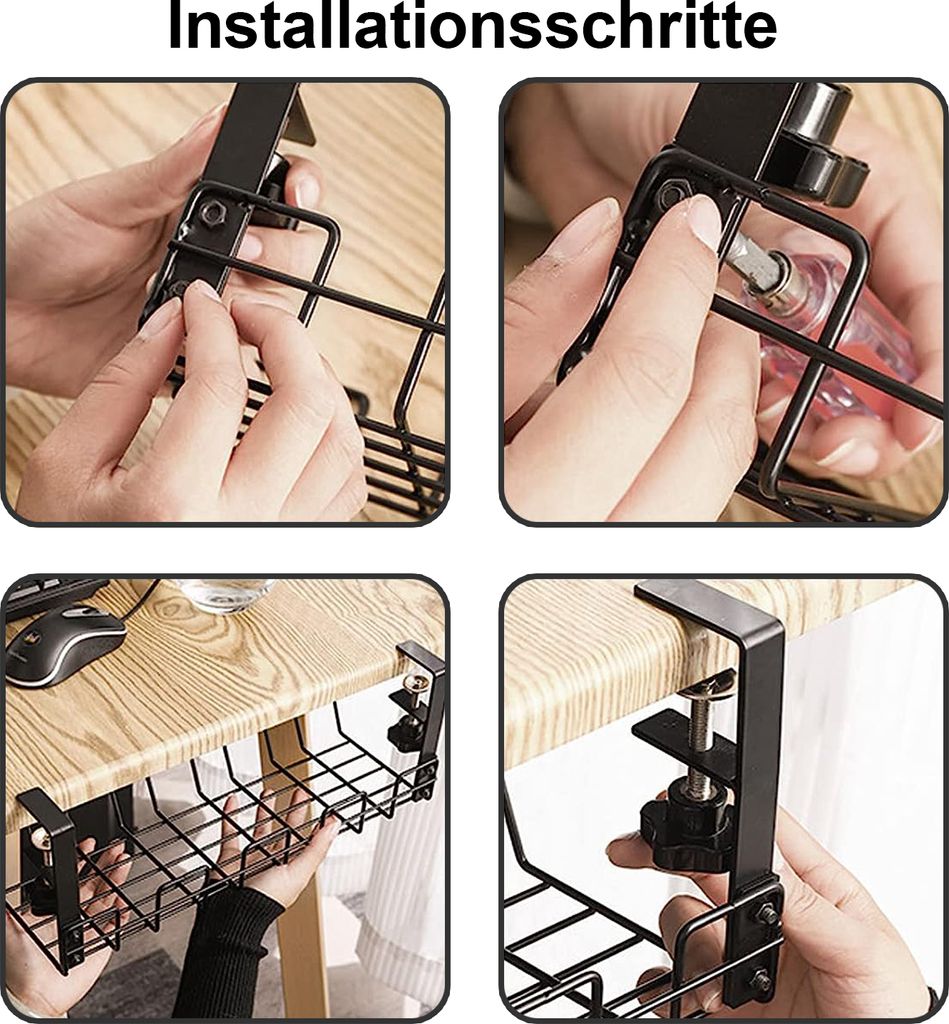 Installationsschritte