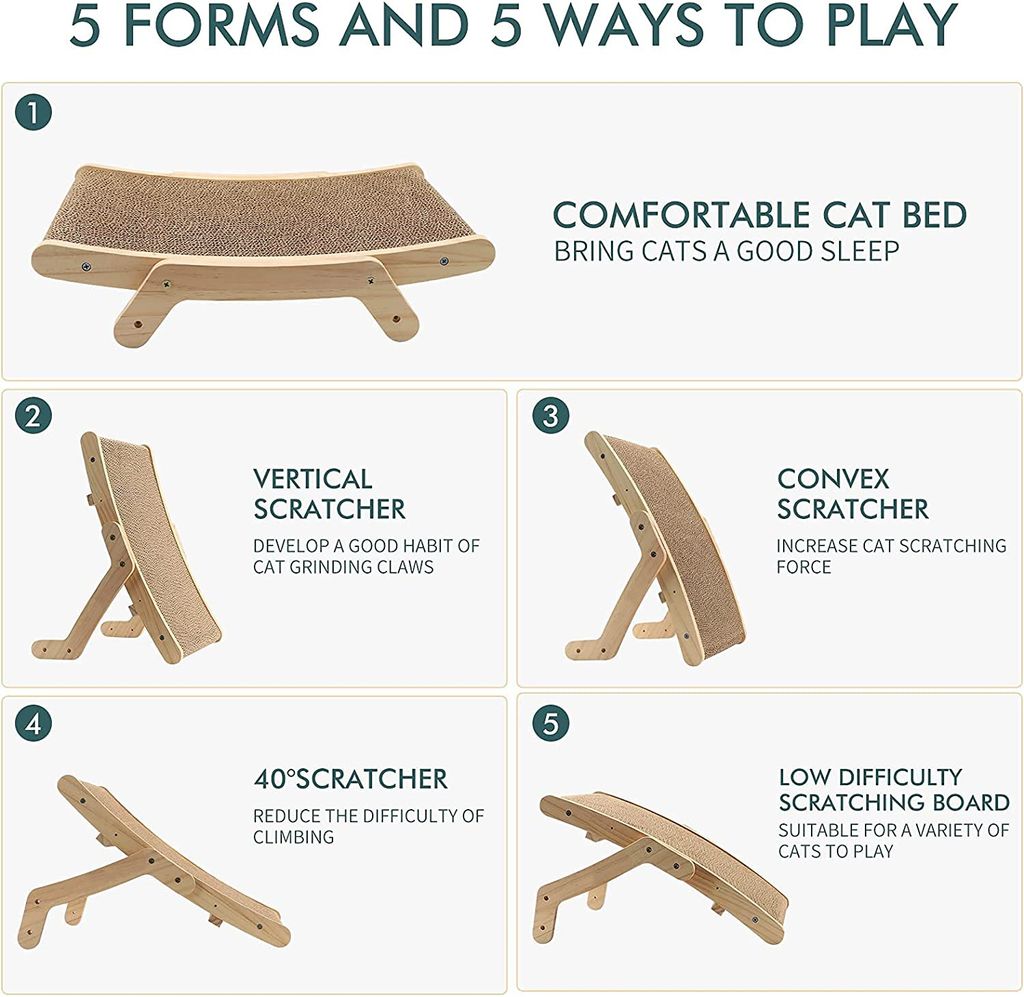 5 FORMS AND 5 WAYS TO PLAY

1

COMFORTABLE CAT BED
BRING CATS A GOOD SLEEP

2

VERTICAL SCRATCHER
DEVELOP A GOOD HABIT OF CAT GRINDING CLAWS

3

CONVEX SCRATCHER
INCREASE CAT SCRATCHING FORCE

4

40°SCRATCHER
REDUCE THE DIFFICULTY OF CLIMBING

5

LOW DIFFICULTY SCRATCHING BOARD
SUITABLE FOR A VARIETY OF CATS TO PLAY