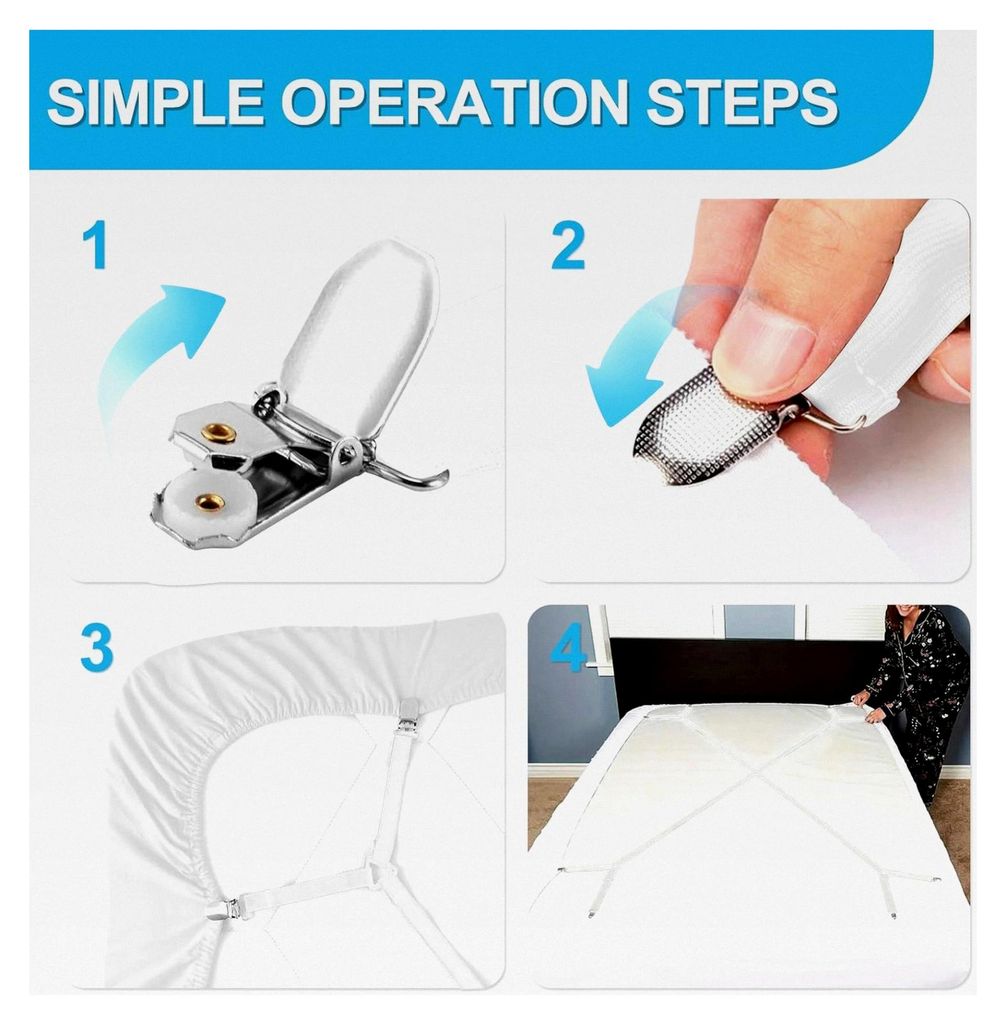 SIMPLE OPERATION STEPS

1

2

3

4