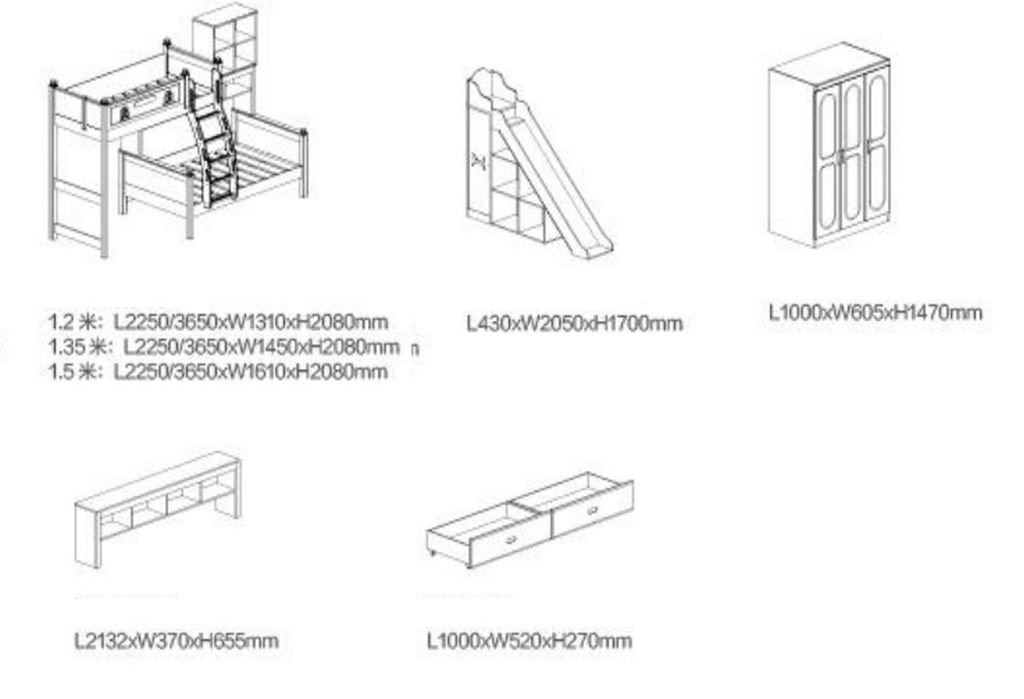 1.2 米: L2250/3650xW1310xH2080mm
1.35 米: L2250/3650xW1450xH2080mm
1.5 米: L2250/3650xW1610xH2080mm

L430xW2050xH1700mm

L1000xW605xH1470mm

L2132xW370xH655mm

L1000xW520xH270mm