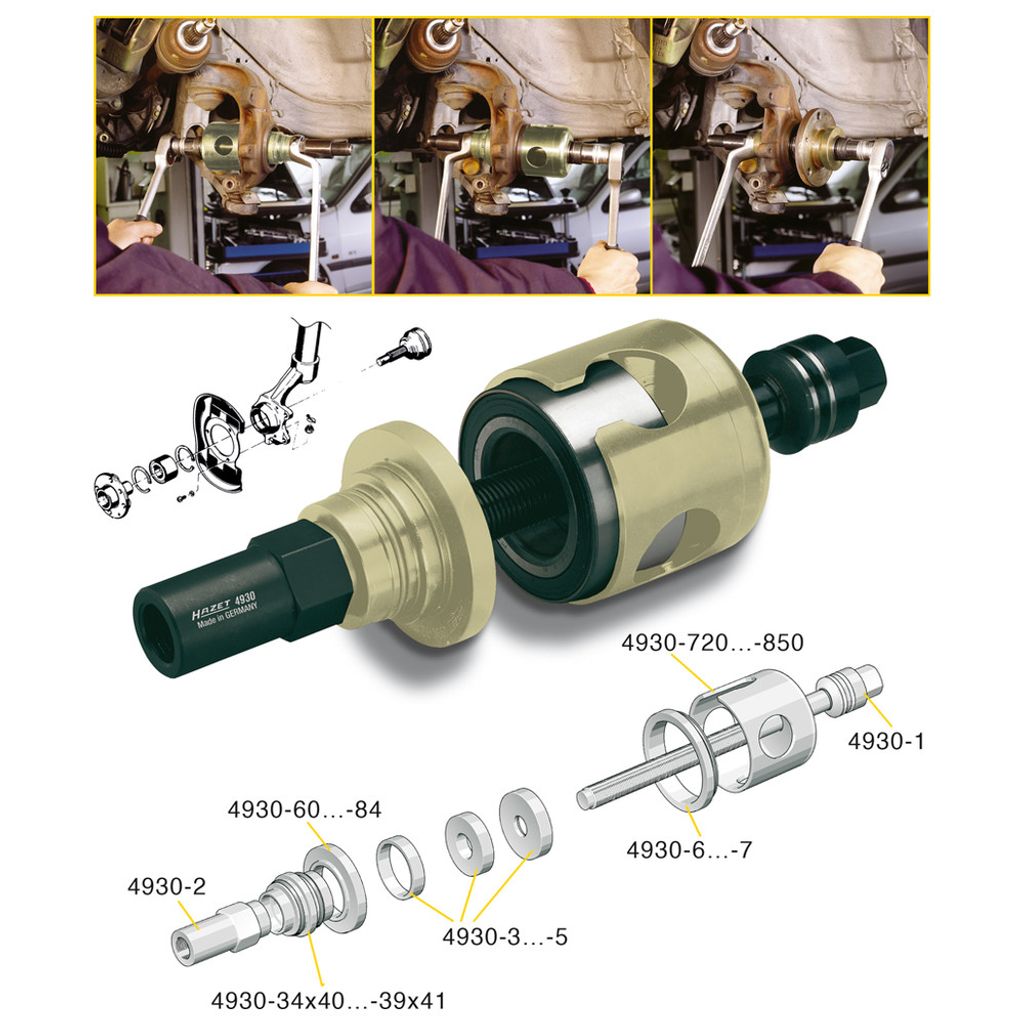 HAZET 4930
Made in GERMANY

4930-720…-850
4930-1
4930-6…-7
4930-60…-84
4930-2
4930-3…-5
4930-34x40…-39x41