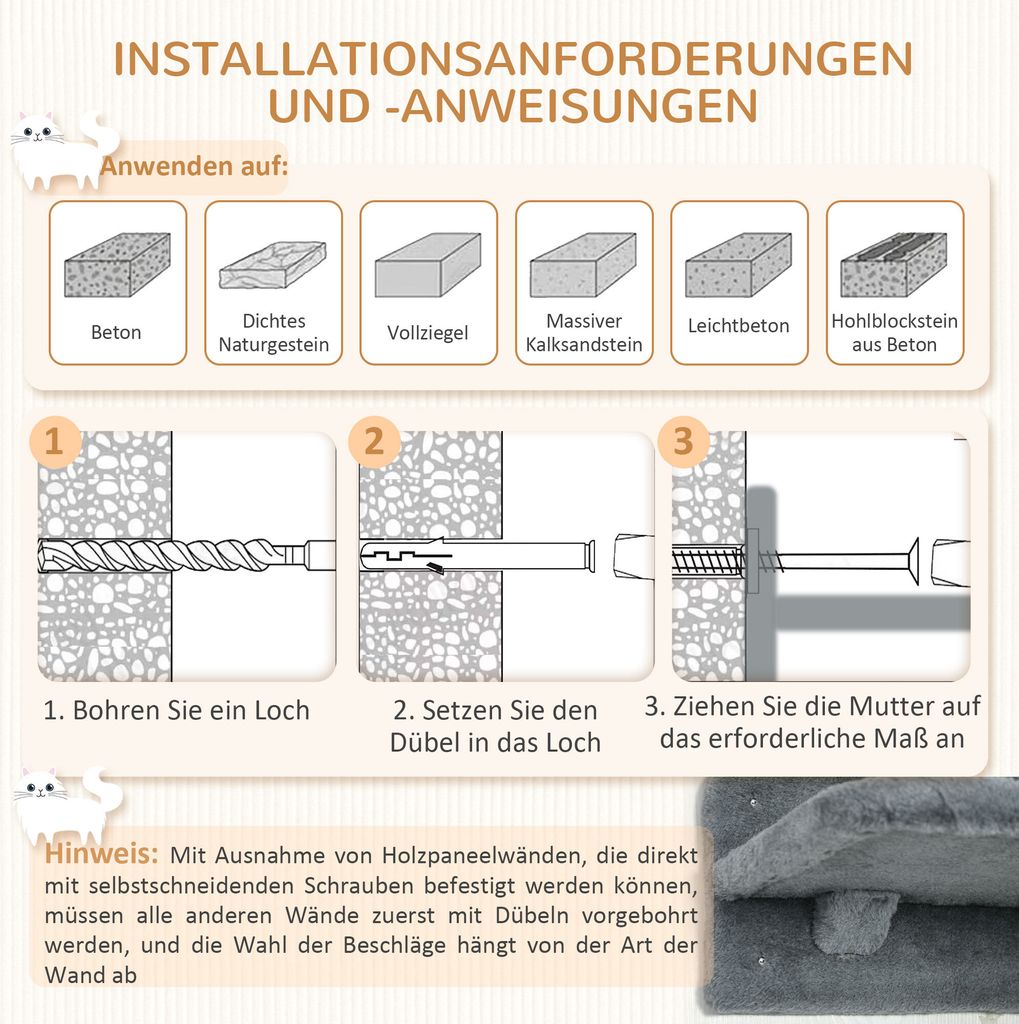 INSTALLATIONSANFORDERUNGEN UND -ANWEISUNGEN

Anwenden auf:

Beton

Dichtes Naturgestein

Vollziegel

Massiver Kalksandstein

Leichtbeton

Hohlblockstein aus Beton

1

2

3

1. Bohren Sie ein Loch

2. Setzen Sie den Dübel in das Loch

3. Ziehen Sie die Mutter auf das erforderliche Maß an

Hinweis: Mit Ausnahme von Holzpaneelwänden, die direkt mit selbstschneidenden Schrauben befestigt werden können, müssen alle anderen Wände zuerst mit Dübeln vorgebohrt werden, und die Wahl der Beschläge hängt von der Art der Wand ab