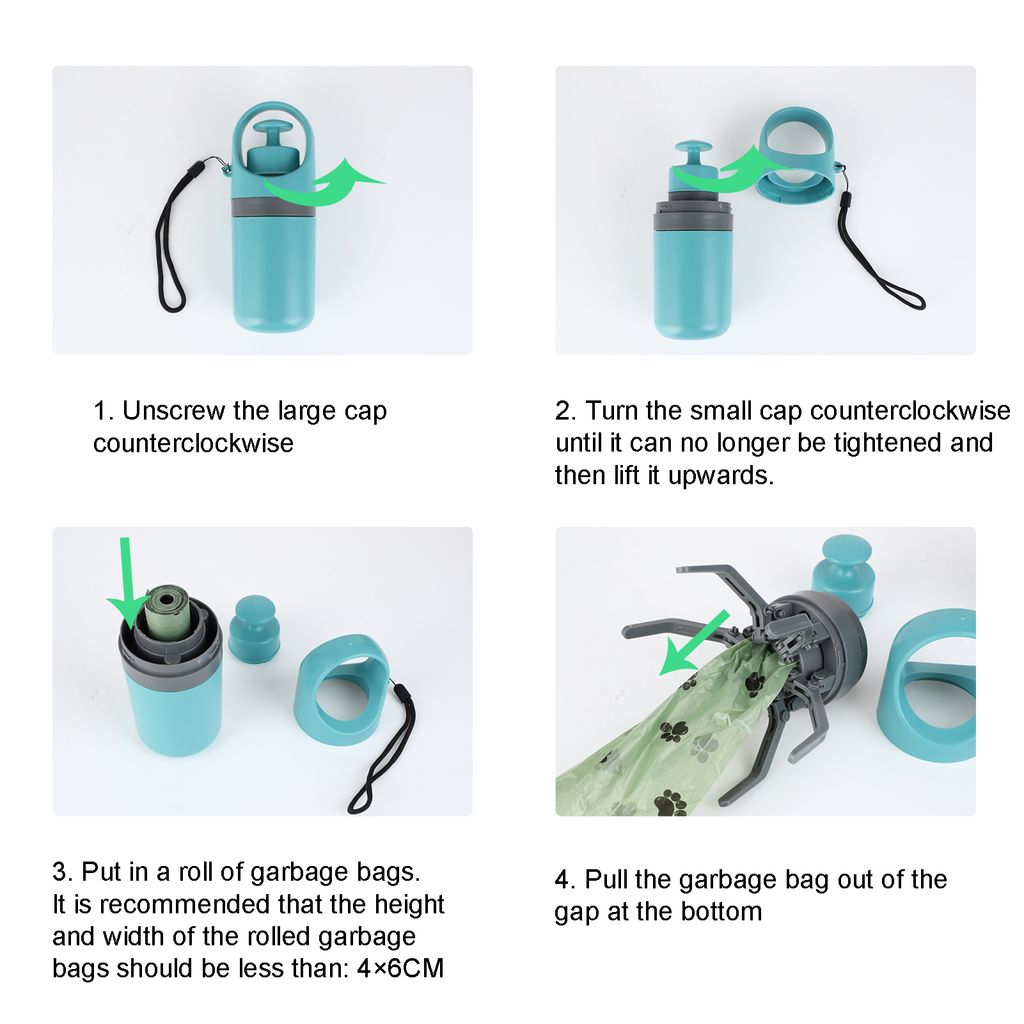 1. Unscrew the large cap counterclockwise

2. Turn the small cap counterclockwise until it can no longer be tightened and then lift it upwards.

3. Put in a roll of garbage bags. It is recommended that the height and width of the rolled garbage bags should be less than: 4×6CM

4. Pull the garbage bag out of the gap at the bottom