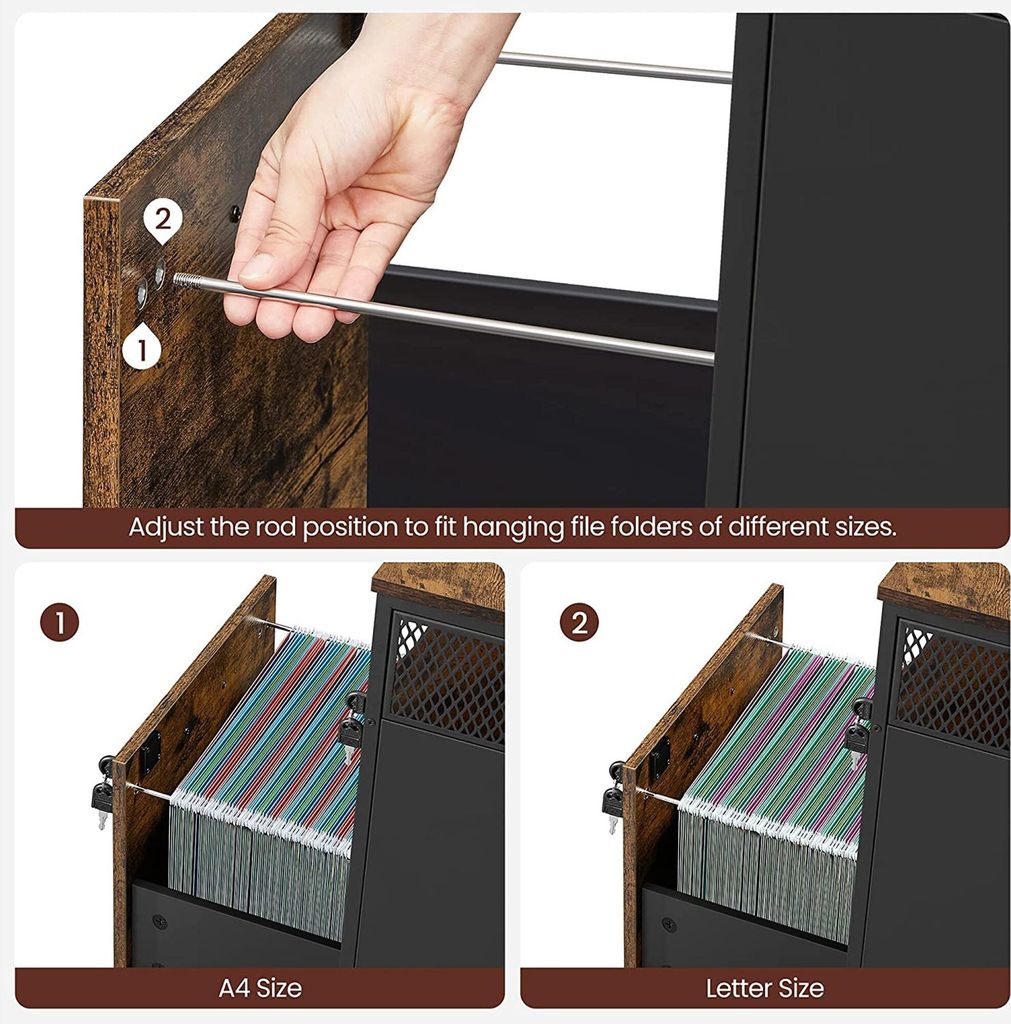 2

1

Adjust the rod position to fit hanging file folders of different sizes.

1

A4 Size

2

Letter Size