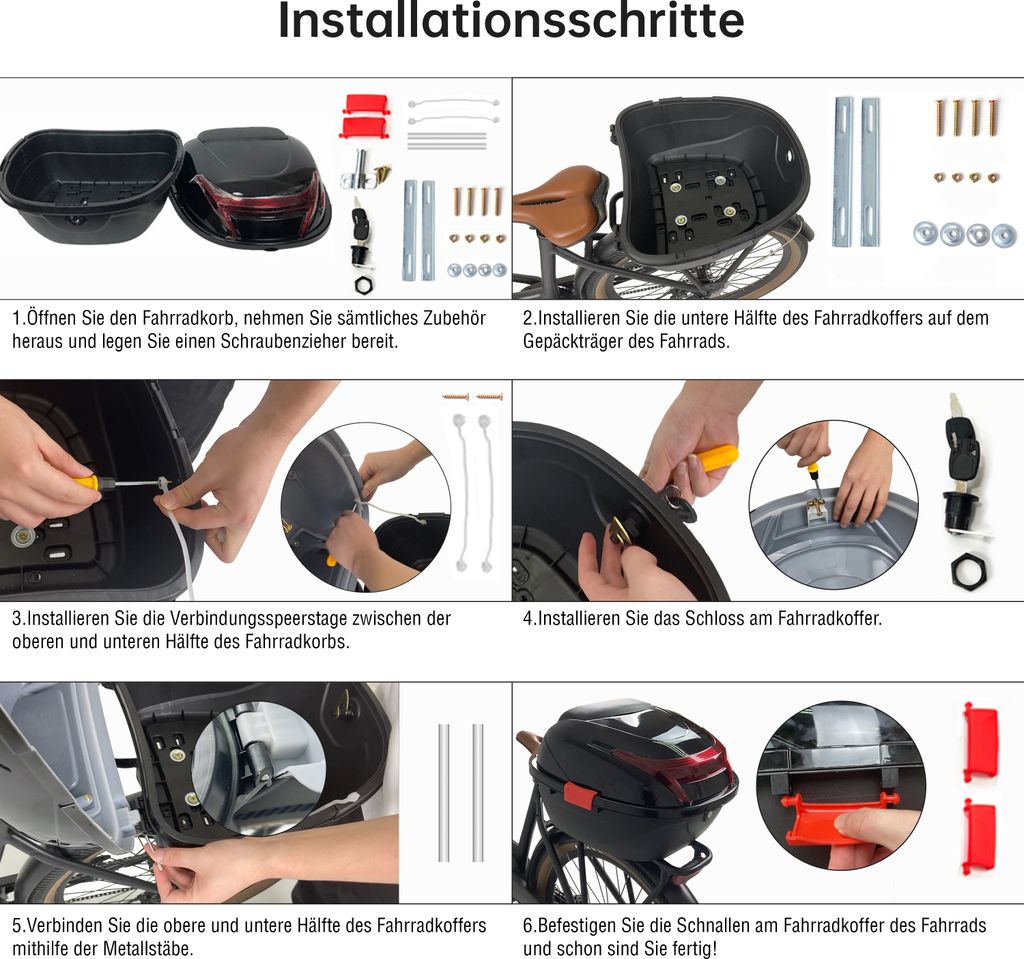 Installationsschritte

1.Öffnen Sie den Fahrradkorb, nehmen Sie sämtliches Zubehör heraus und legen Sie einen Schraubenzieher bereit.

2.Installieren Sie die untere Hälfte des Fahrradkoffers auf dem Gepäckträger des Fahrrads.

3.Installieren Sie die Verbindungsspeerstage zwischen der oberen und unteren Hälfte des Fahrradkorbs.

4.Installieren Sie das Schloss am Fahrradkoffer.

5.Verbinden Sie die obere und untere Hälfte des Fahrradkoffers mithilfe der Metallstäbe.

6.Befestigen Sie die Schnallen am Fahrradkoffer des Fahrrads und schon sind Sie fertig!