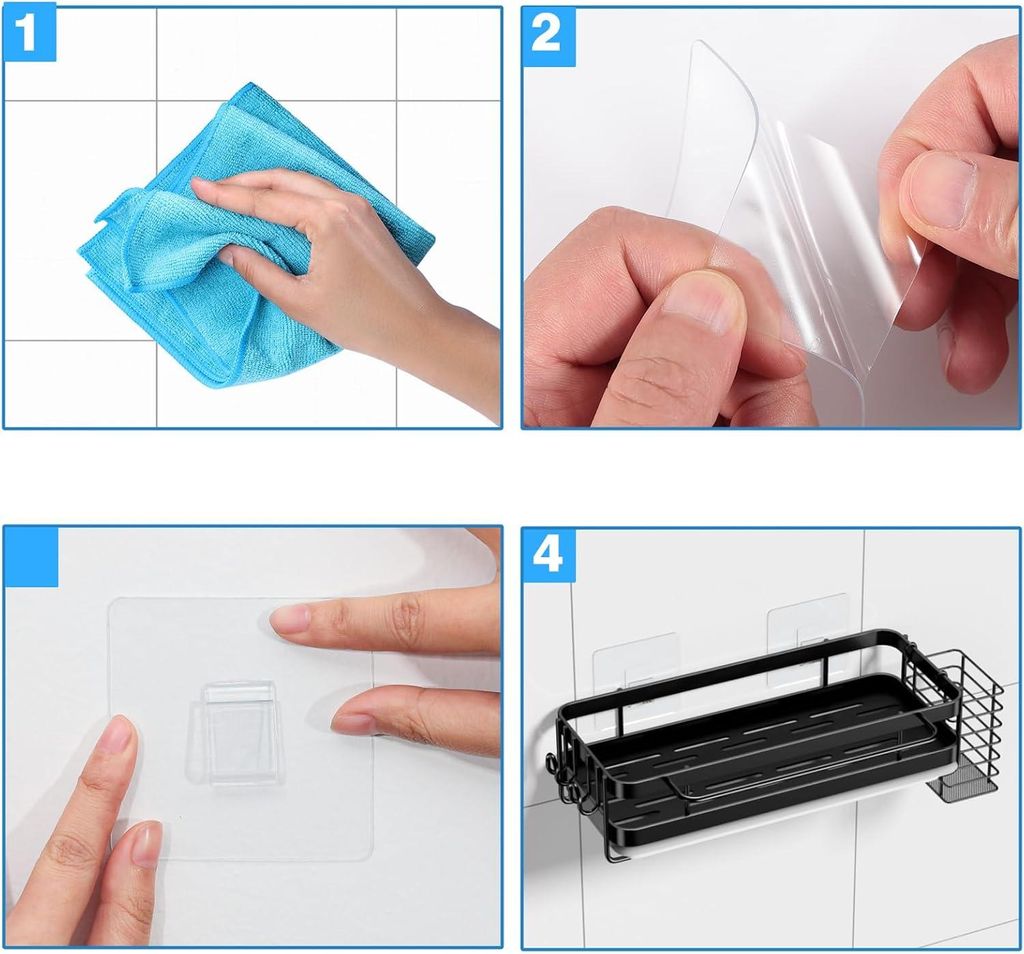 1

2

4