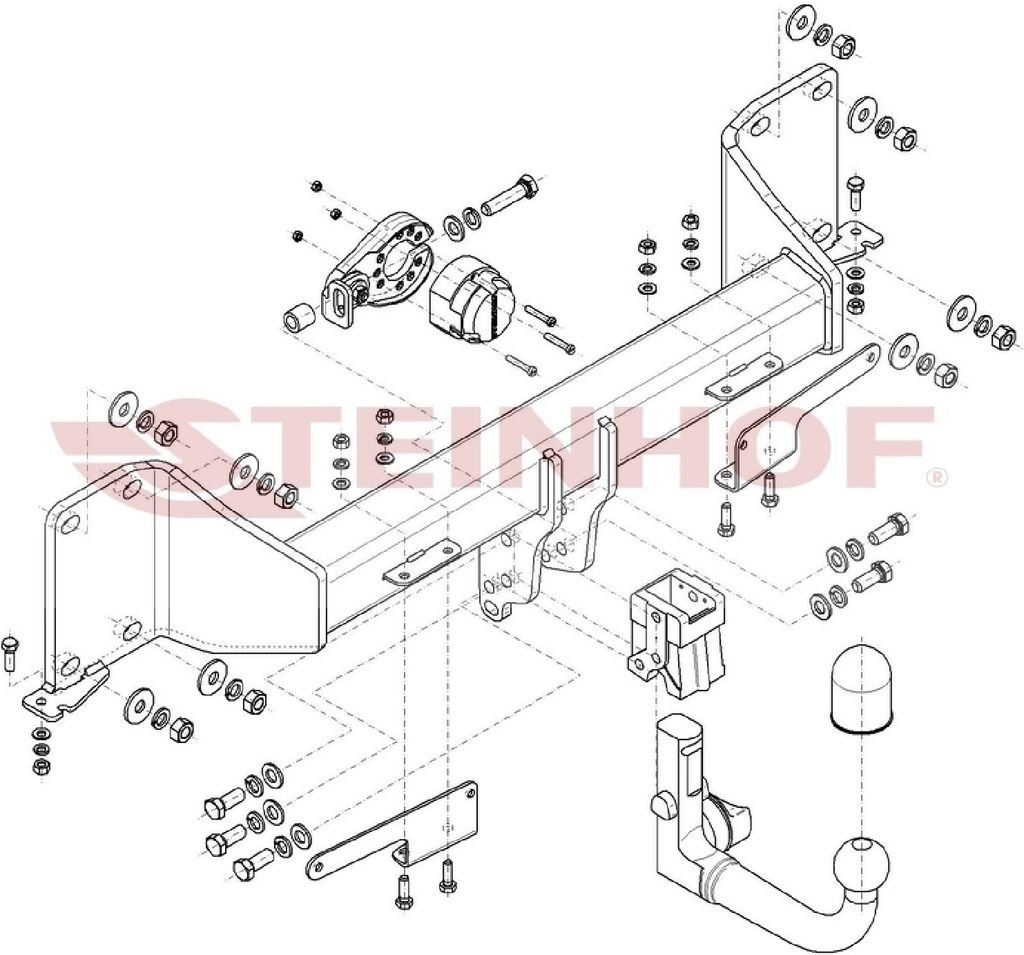 STEINHOF®