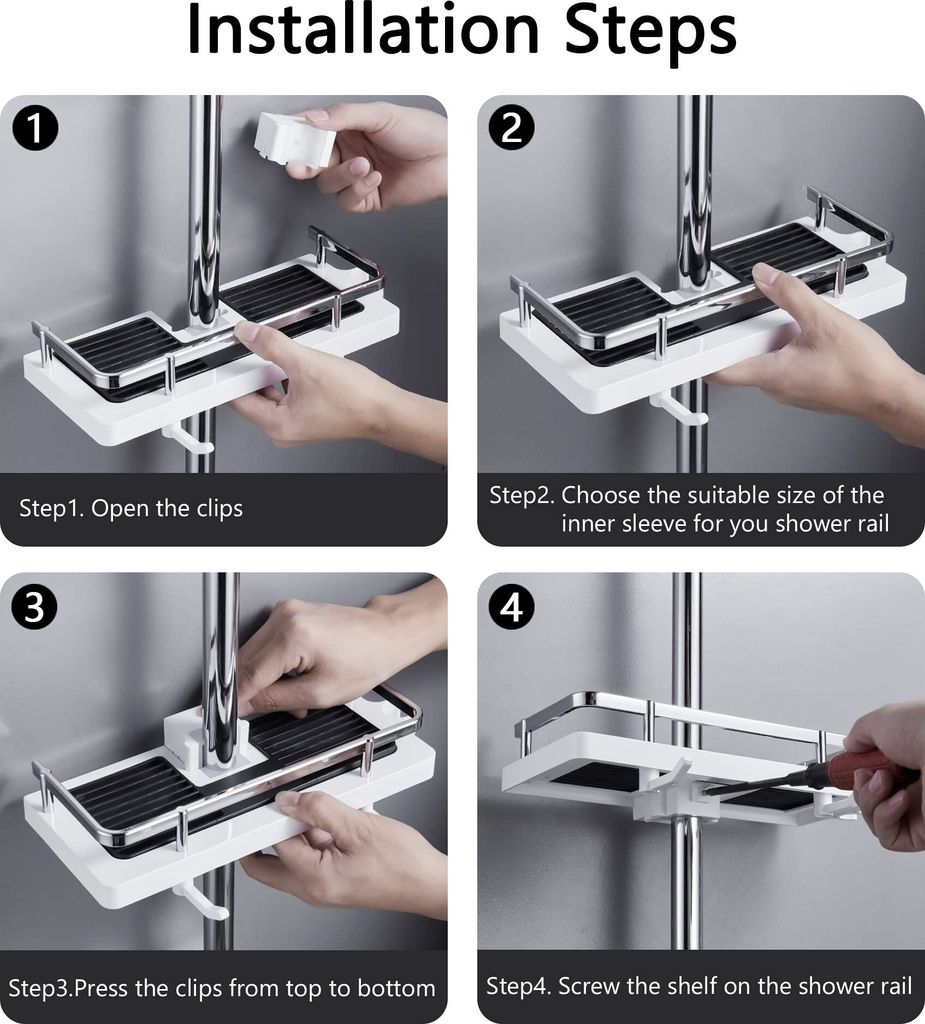 Installation Steps

1

Step1. Open the clips

2

Step2. Choose the suitable size of the inner sleeve for you shower rail

3

Step3.Press the clips from top to bottom

4

Step4. Screw the shelf on the shower rail