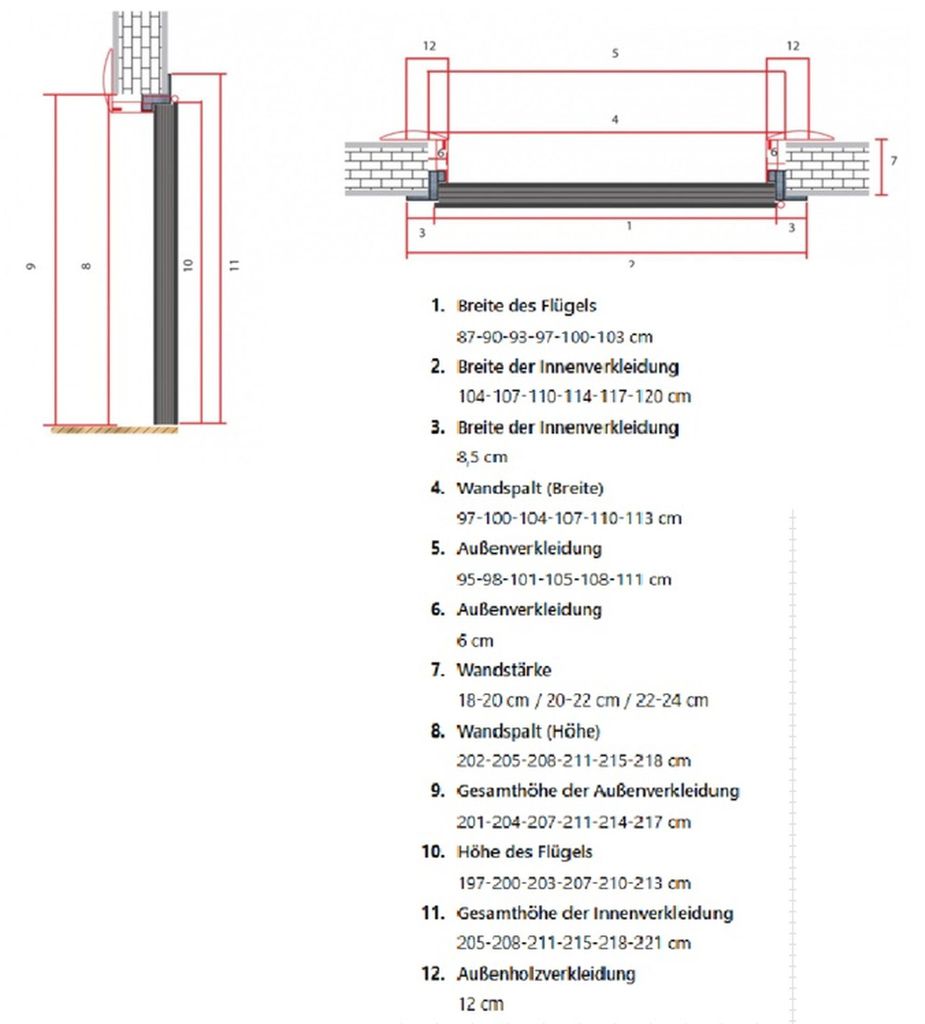 9 8 10 11

12 5 12
4
6 6 7
3 1 3
2

1. Breite des Flügels
87-90-93-97-100-103 cm
2. Breite der Innenverkleidung
104-107-110-114-117-120 cm
3. Breite der Innenverkleidung
8,5 cm
4. Wandspalt (Breite)
97-100-104-107-110-113 cm
5. Außenverkleidung
95-98-101-105-108-111 cm
6. Außenverkleidung
6 cm
7. Wandstärke
18-20 cm / 20-22 cm / 22-24 cm
8. Wandspalt (Höhe)
202-205-208-211-215-218 cm
9. Gesamthöhe der Außenverkleidung
201-204-207-211-214-217 cm
10. Höhe des Flügels
197-200-203-207-210-213 cm
11. Gesamthöhe der Innenverkleidung
205-208-211-215-218-221 cm
12. Außenholzverkleidung
12 cm