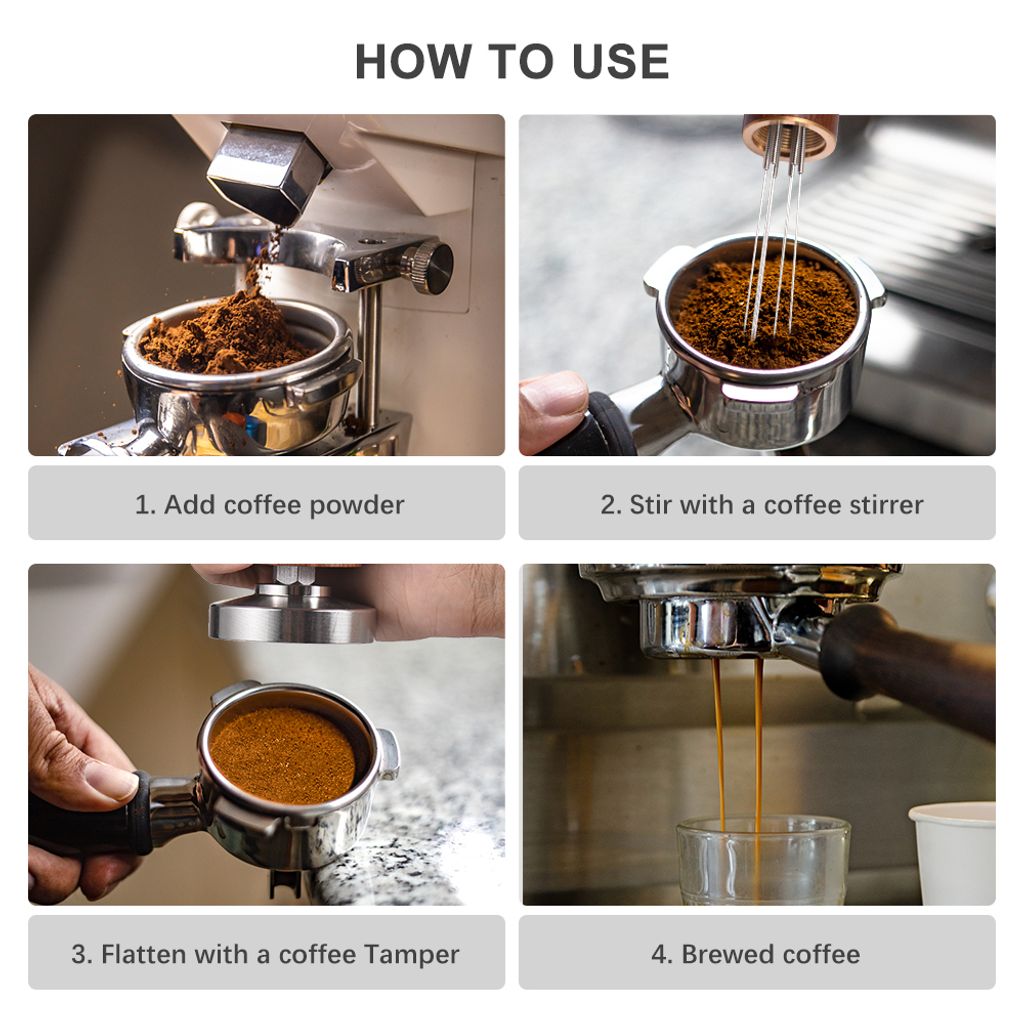 HOW TO USE

1. Add coffee powder

2. Stir with a coffee stirrer

3. Flatten with a coffee Tamper

4. Brewed coffee