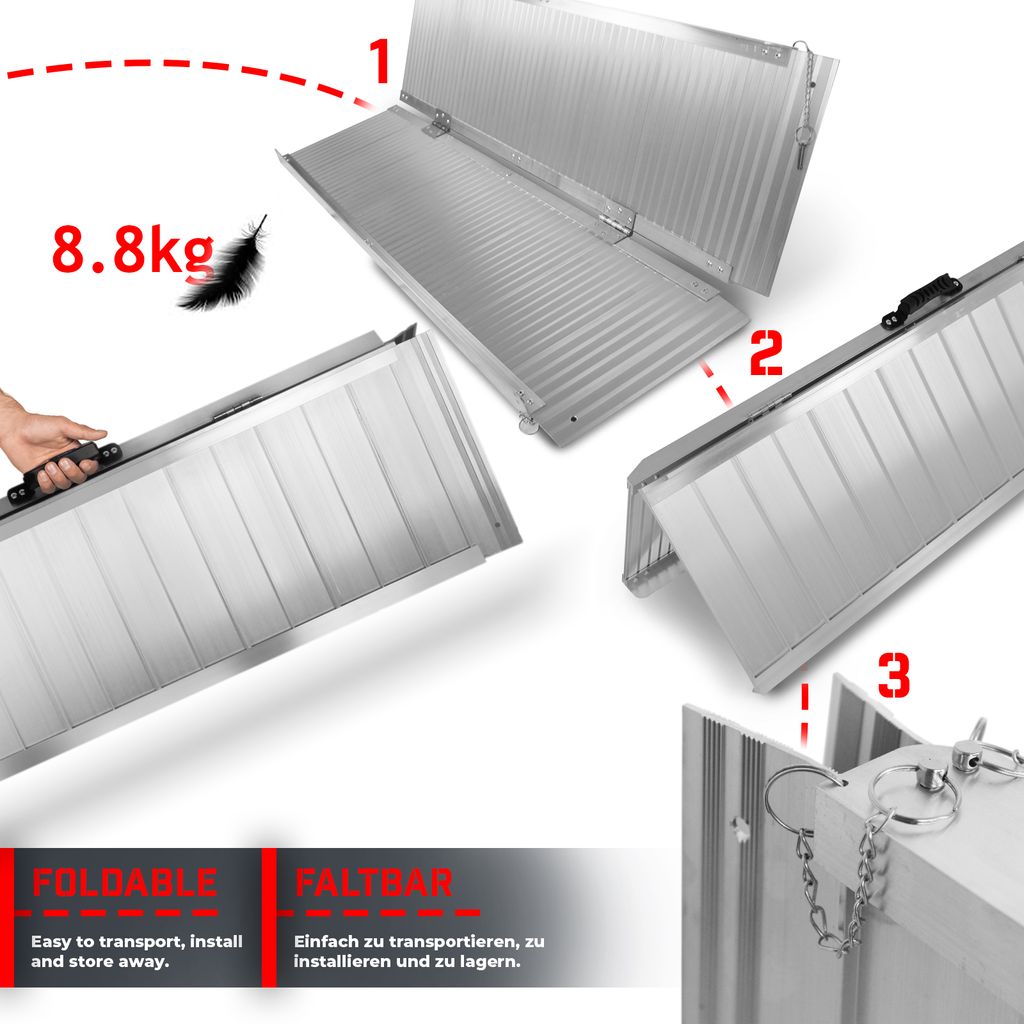 1

8.8kg

2

3

FOLDABLE

Easy to transport, install and store away.

FALTBAR

Einfach zu transportieren, zu installieren und zu lagern.