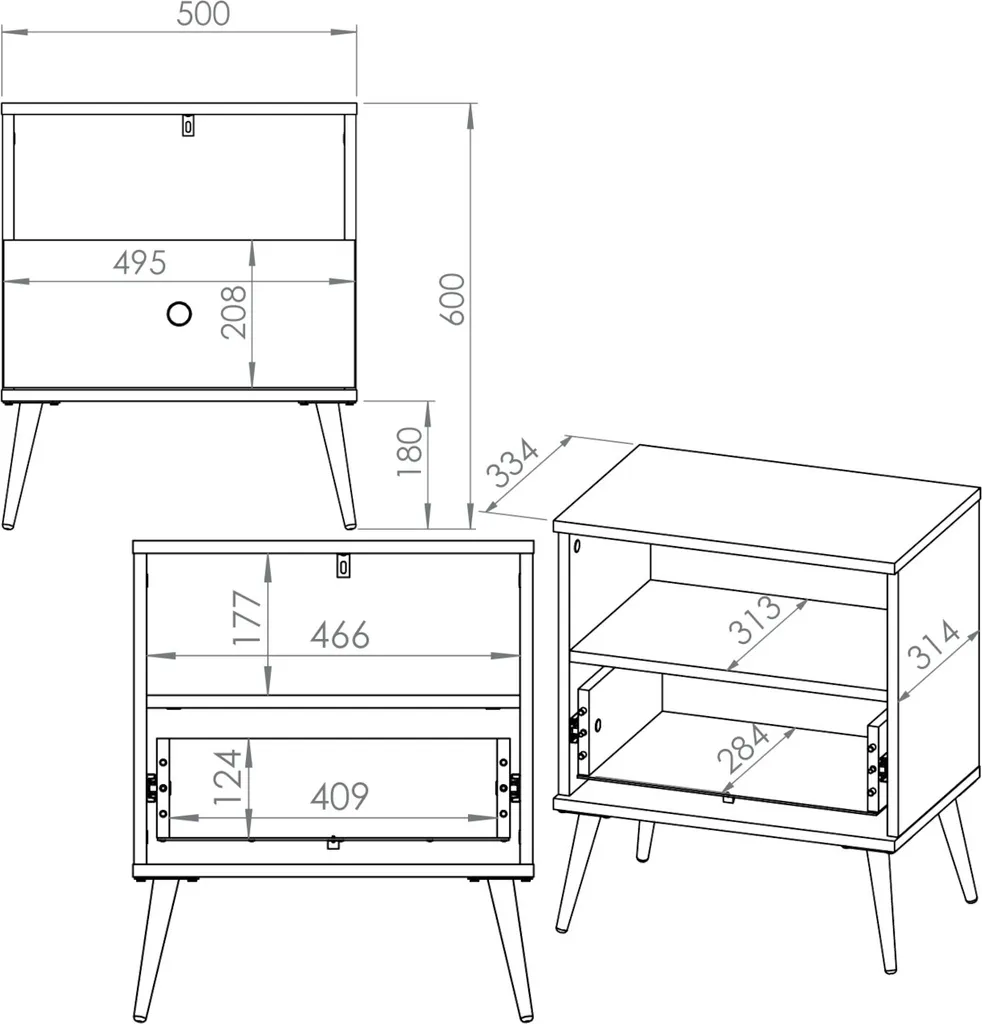 500
495
208
600
180
334
177
466
124
409
313
314
284