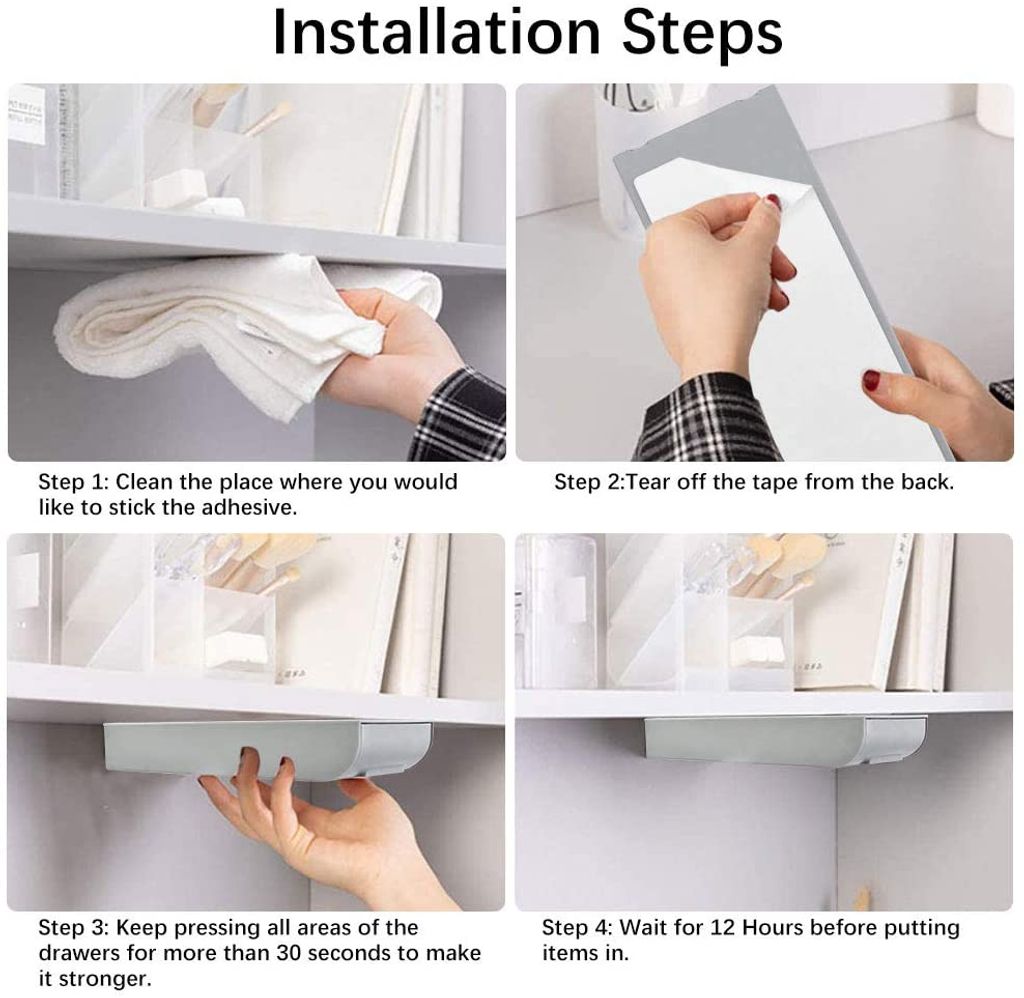 Installation Steps

Step 1: Clean the place where you would like to stick the adhesive.

Step 2:Tear off the tape from the back.

Step 3: Keep pressing all areas of the drawers for more than 30 seconds to make it stronger.

Step 4: Wait for 12 Hours before putting items in.