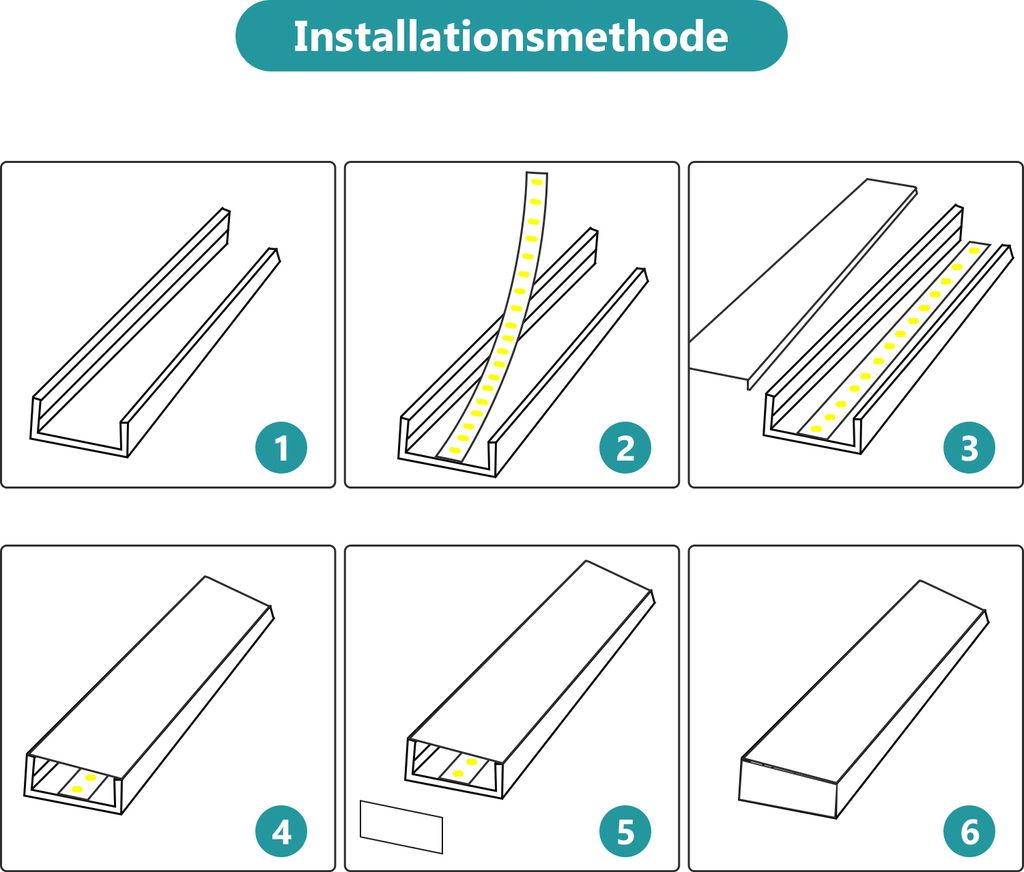 Installationsmethode

1

2

3

4

5

6