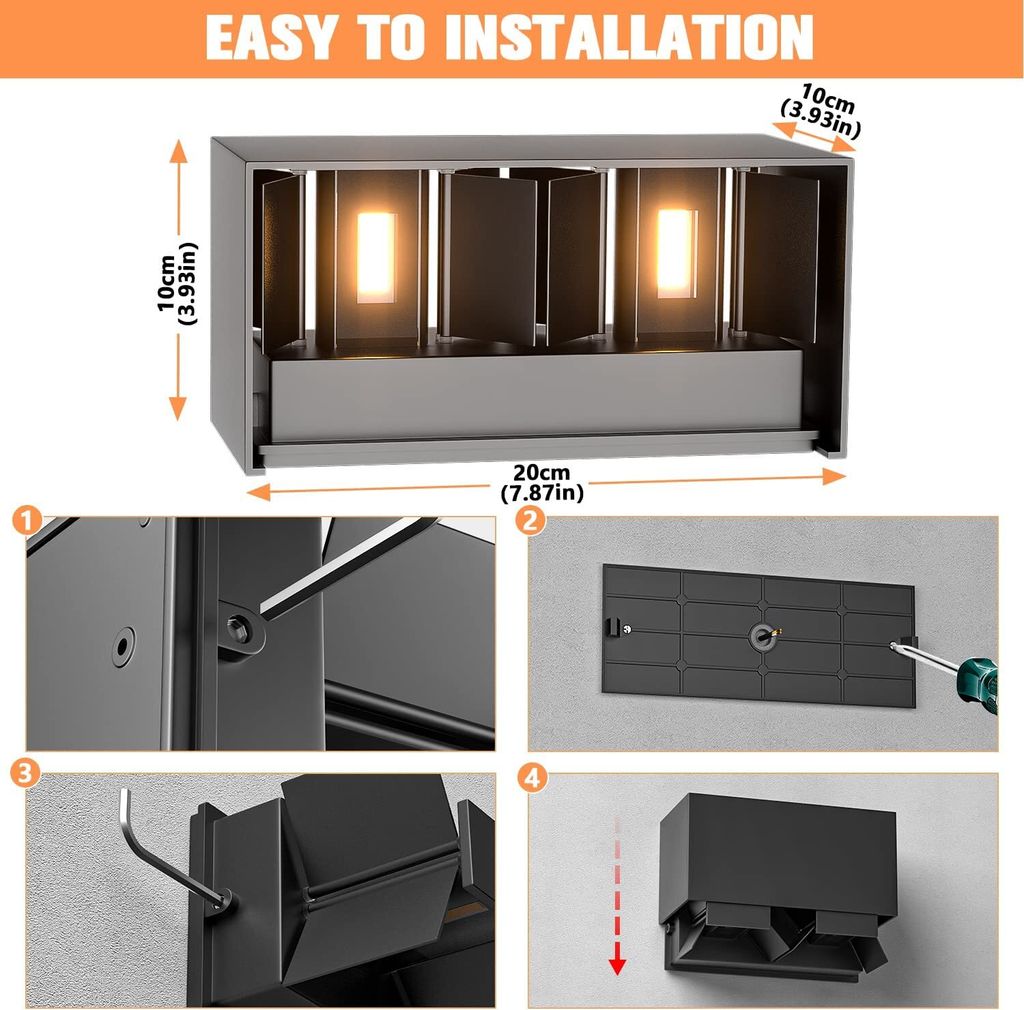 EASY TO INSTALLATION

10cm
(3.93in)

10cm
(3.93in)

20cm
(7.87in)

1

2

3

4