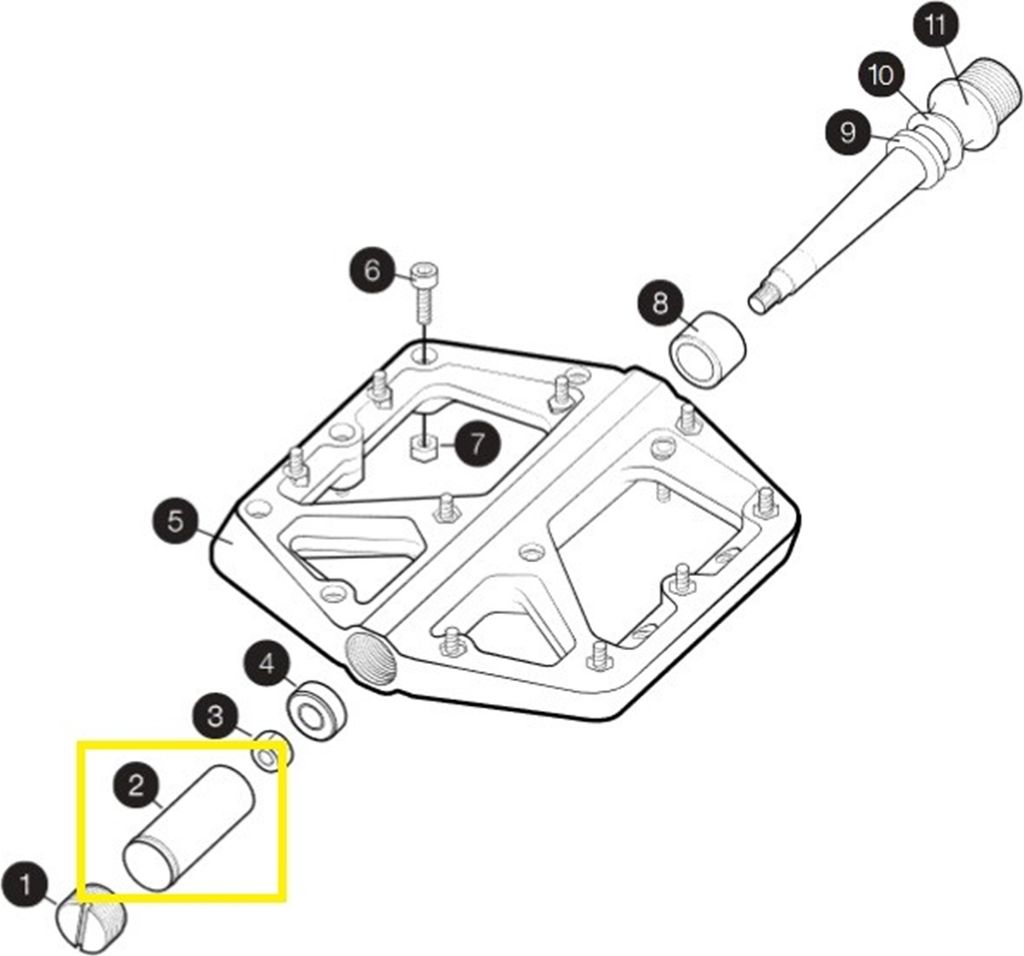 11
10
9
6
8
7
5
4
3
2
1