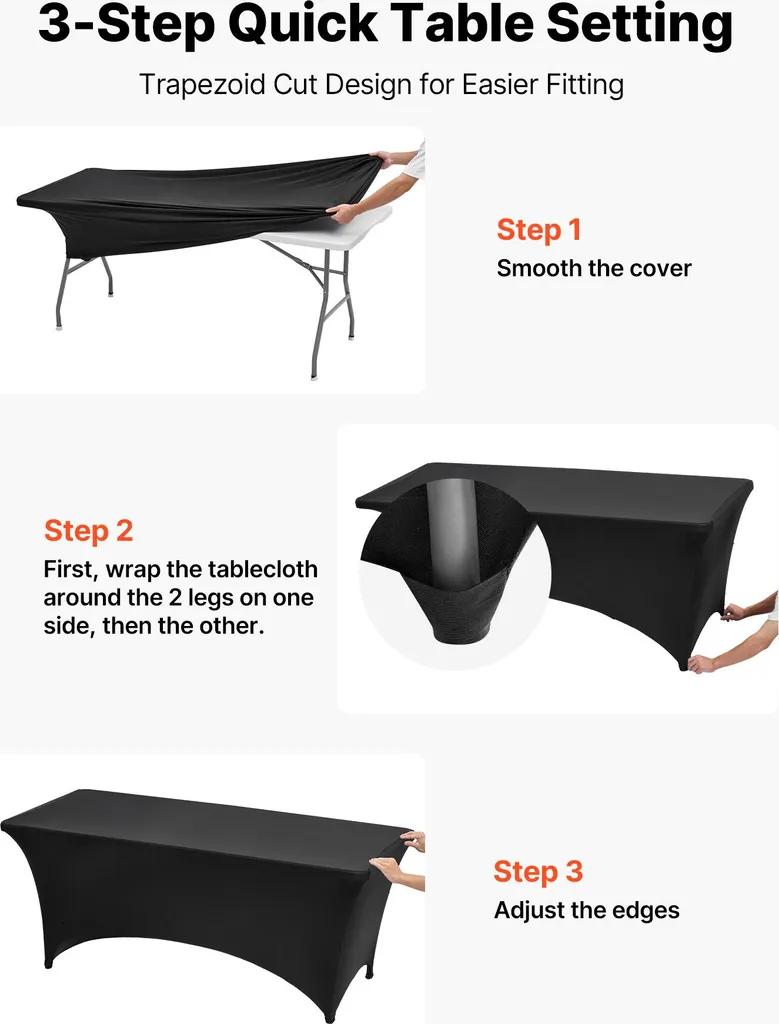 3-Step Quick Table Setting

Trapezoid Cut Design for Easier Fitting

Step 1

Smooth the cover

Step 2

First, wrap the tablecloth around the 2 legs on one side, then the other.

Step 3

Adjust the edges