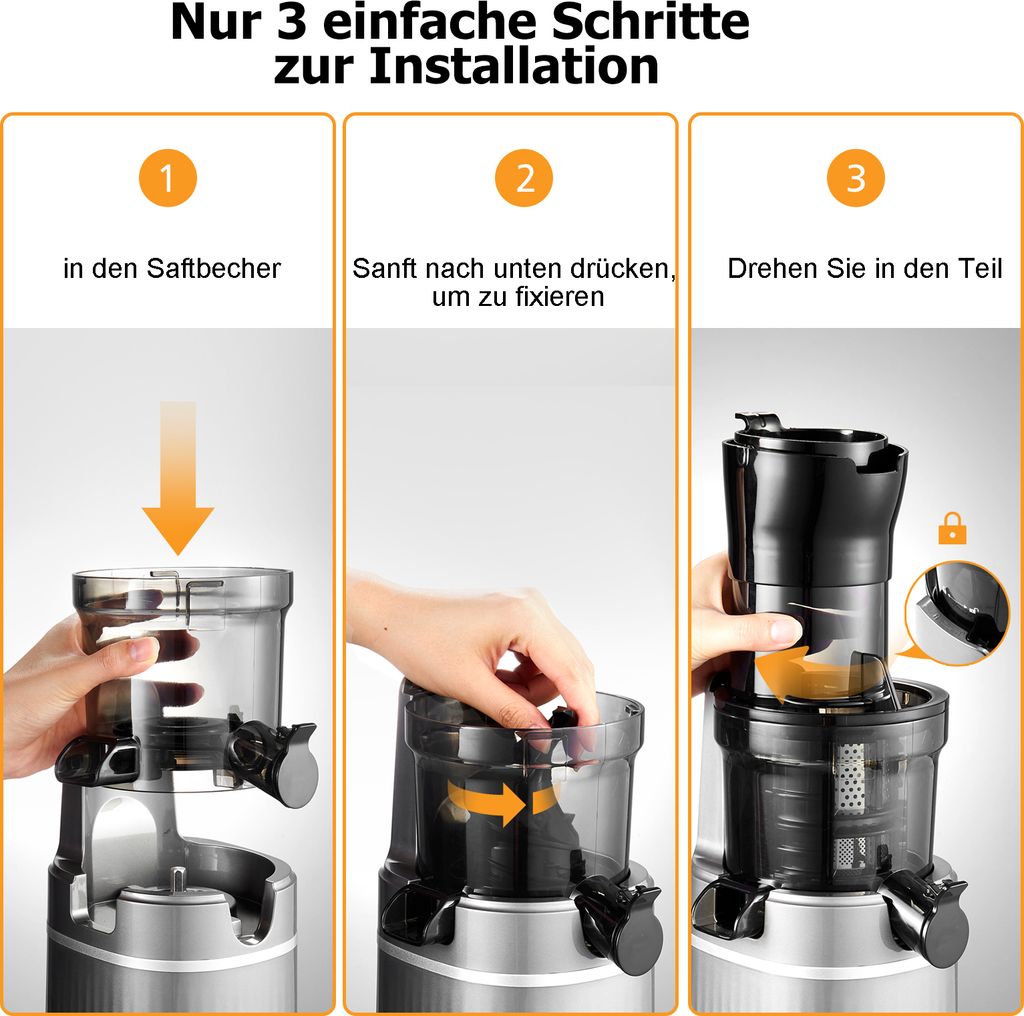 Nur 3 einfache Schritte zur Installation

1

in den Saftbecher

2

Sanft nach unten drücken, um zu fixieren

3

Drehen Sie in den Teil