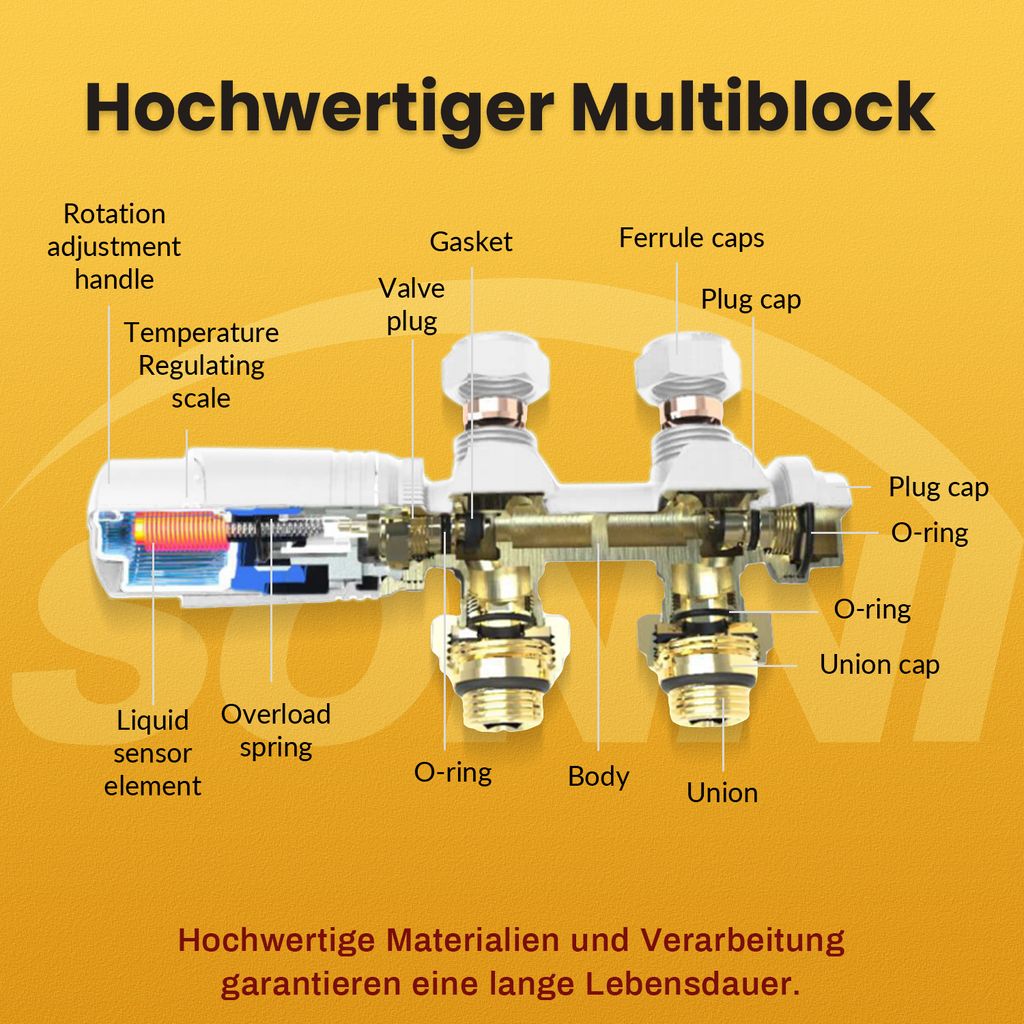 Hochwertiger Multiblock

Rotation adjustment handle

Temperature Regulating scale

Gasket

Valve plug

Ferrule caps

Plug cap

Plug cap

O-ring

O-ring

Union cap

Liquid sensor element

Overload spring

O-ring

Body

Union

SONNI

Hochwertige Materialien und Verarbeitung garantieren eine lange Lebensdauer.