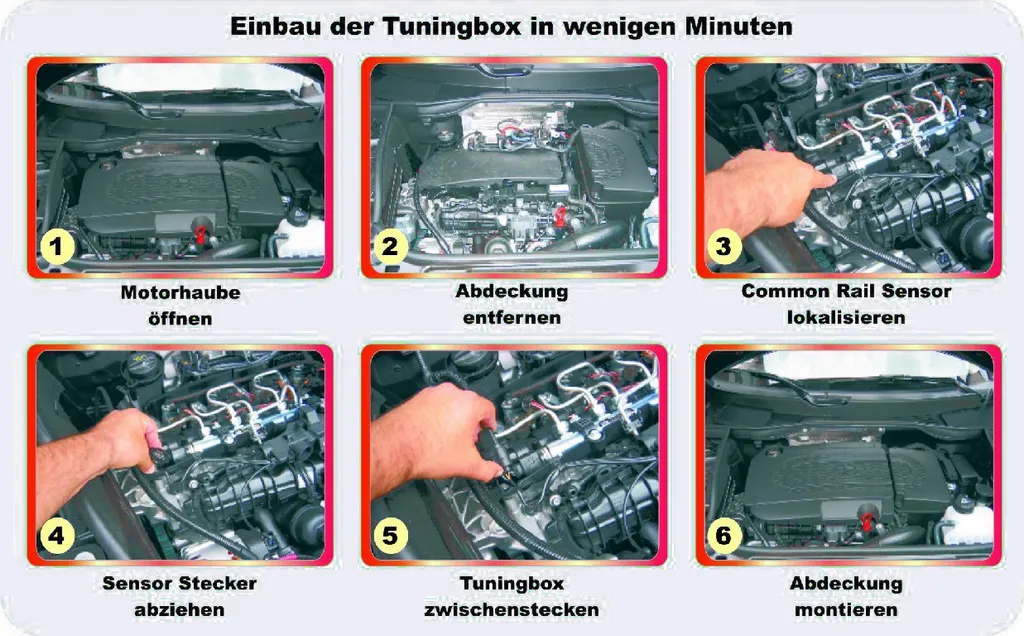 Einbau der Tuningbox in wenigen Minuten

1
Motorhaube öffnen

2
Abdeckung entfernen

3
Common Rail Sensor lokalisieren

4
Sensor Stecker abziehen

5
Tuningbox zwischenstecken

6
Abdeckung montieren