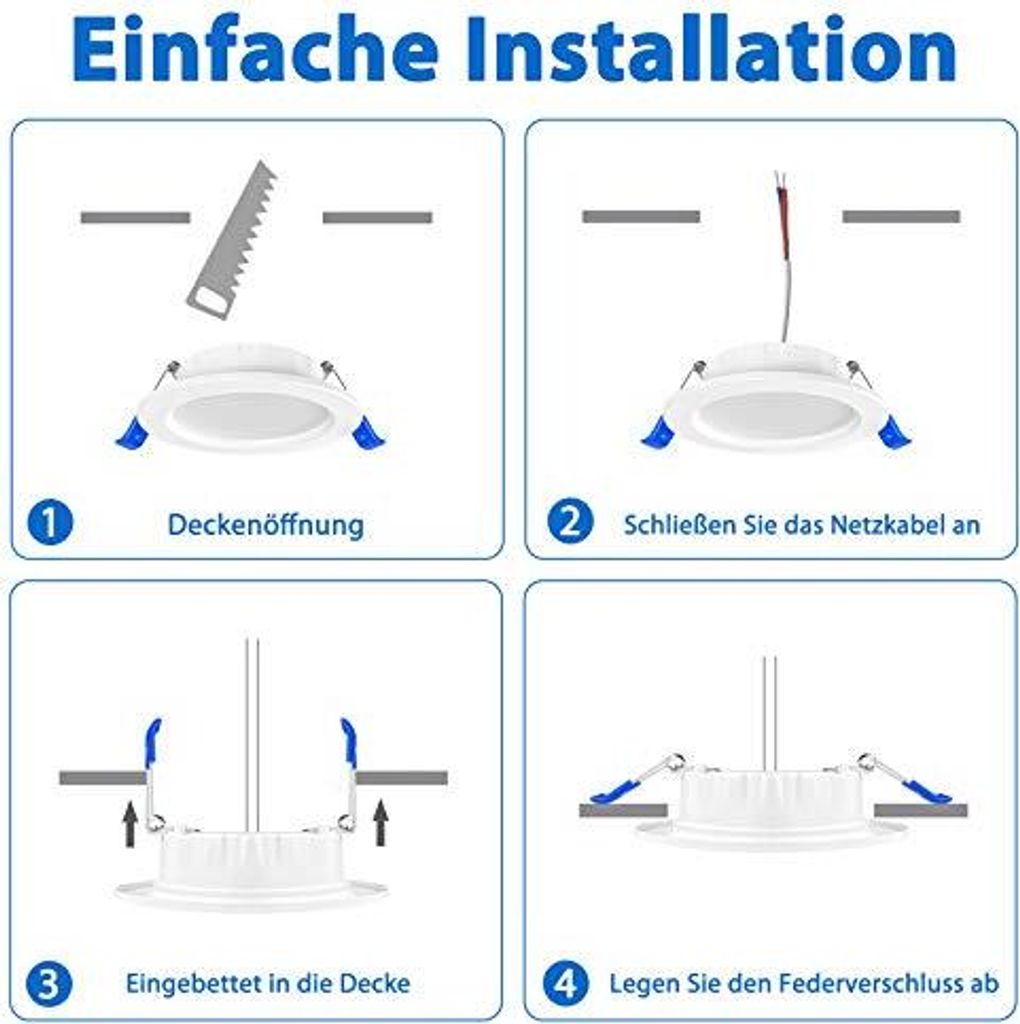 Einfache Installation

1 Deckenöffnung

2 Schließen Sie das Netzkabel an

3 Eingebettet in die Decke

4 Legen Sie den Federverschluss ab