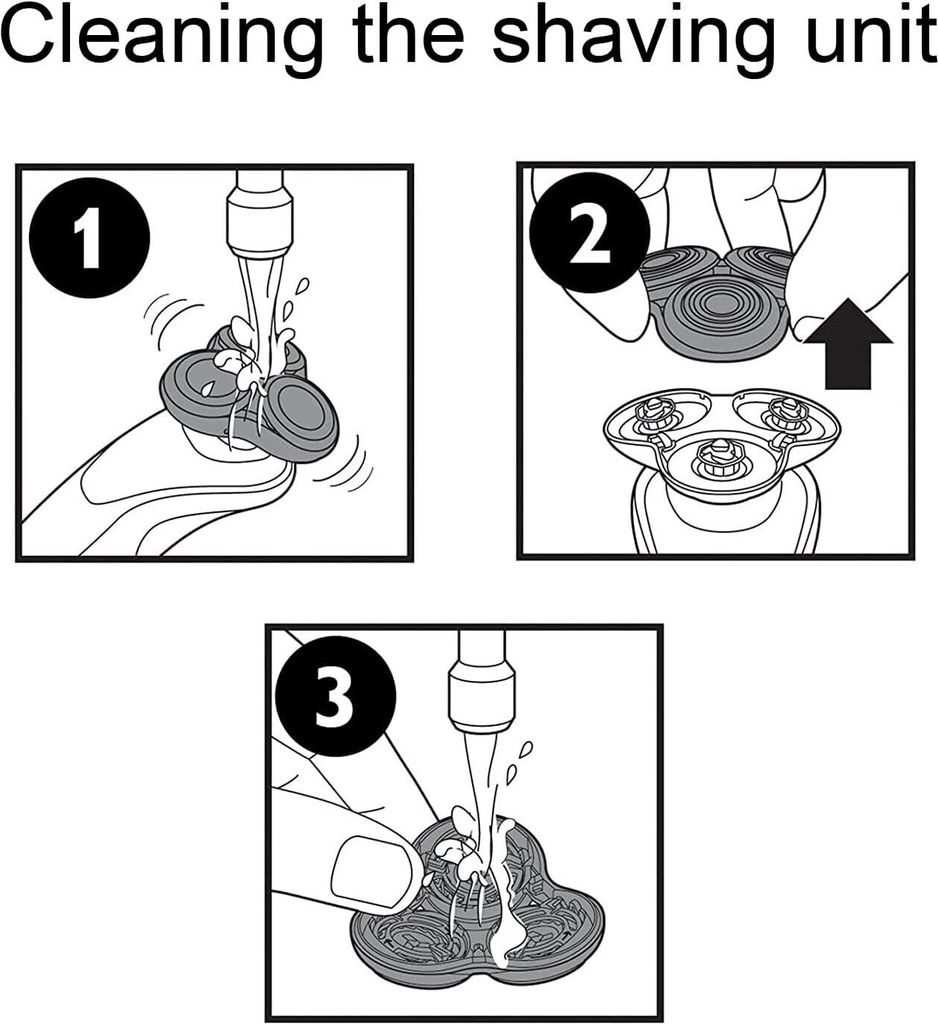 Cleaning the shaving unit

1

2

3