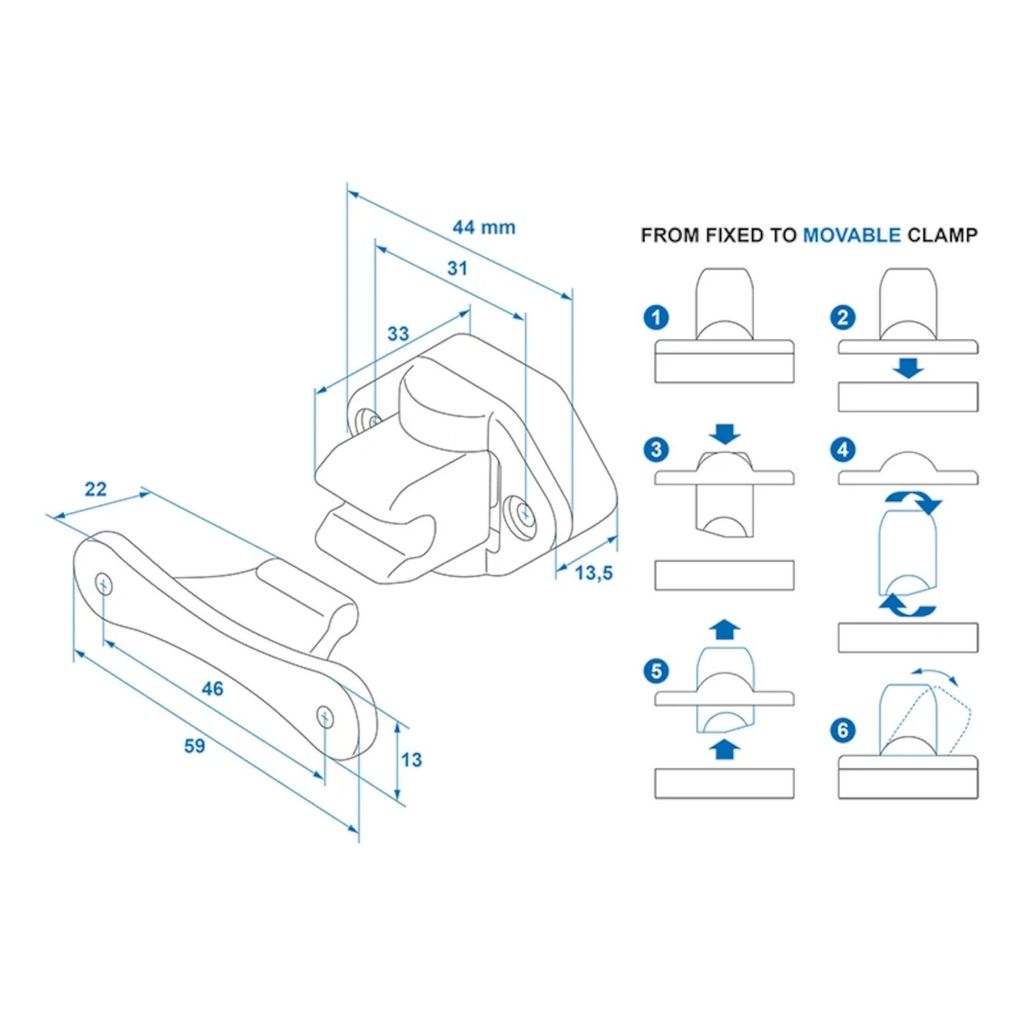 44 mm

31

33

13,5

22

46

59

13

FROM FIXED TO MOVABLE CLAMP

1

2

3

4

5

6