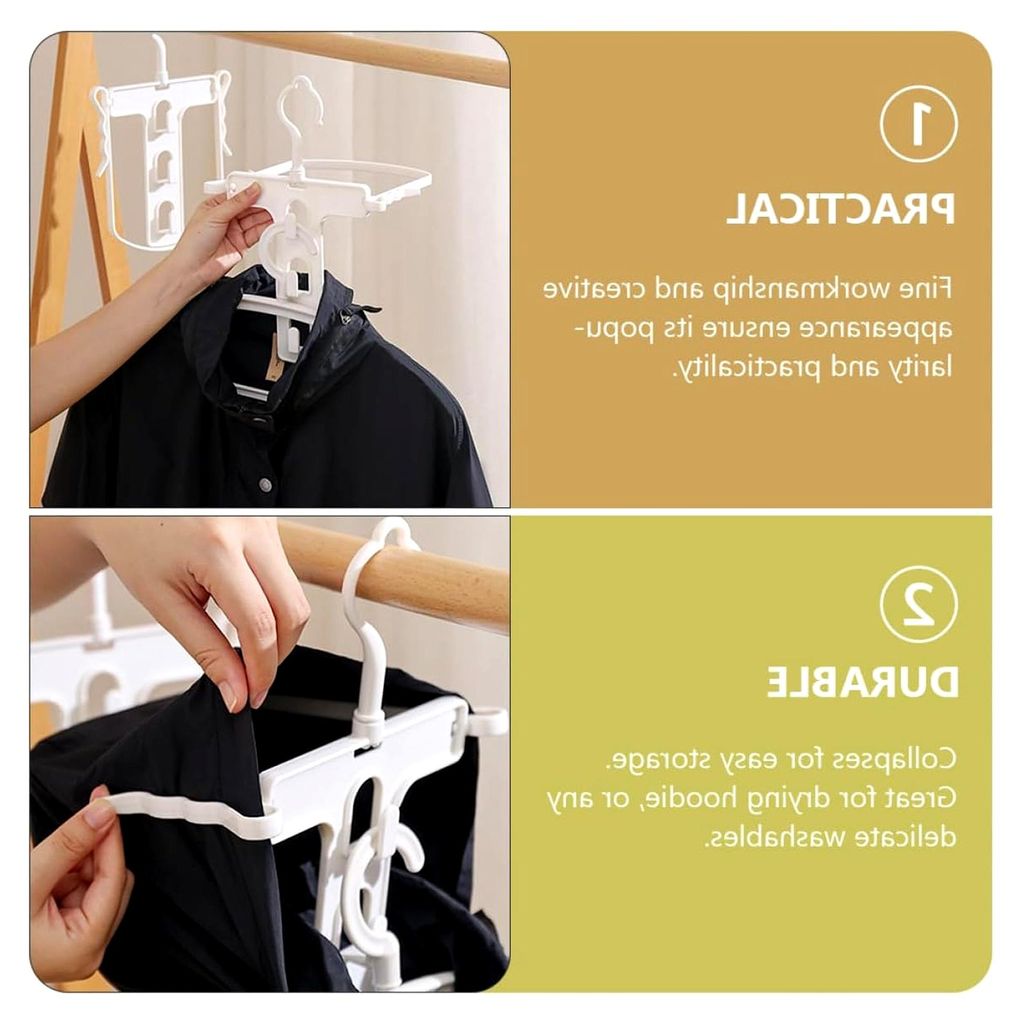 1

PRACTICAL

Fine workmanship and creative appearance ensure its popularity and practicality.

2

DURABLE

Collapses for easy storage. Great for drying hoodie, or any delicate washables.