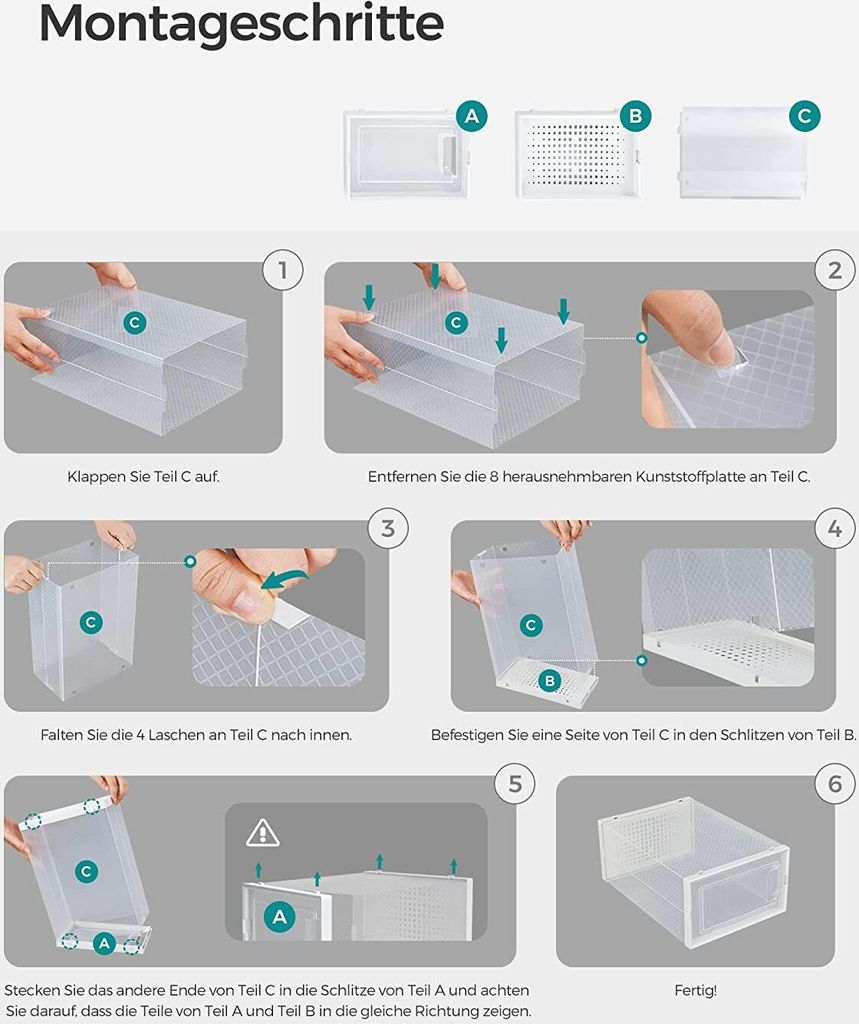 Montageschritte

A B C

1
C
Klappen Sie Teil C auf.

2
C
Entfernen Sie die 8 herausnehmbaren Kunststoffplatte an Teil C.

3
C
Falten Sie die 4 Laschen an Teil C nach innen.

4
C
B
Befestigen Sie eine Seite von Teil C in den Schlitzen von Teil B.

5
C
A
A
Stecken Sie das andere Ende von Teil C in die Schlitze von Teil A und achten Sie darauf, dass die Teile von Teil A und Teil B in die gleiche Richtung zeigen.

6
Fertig!