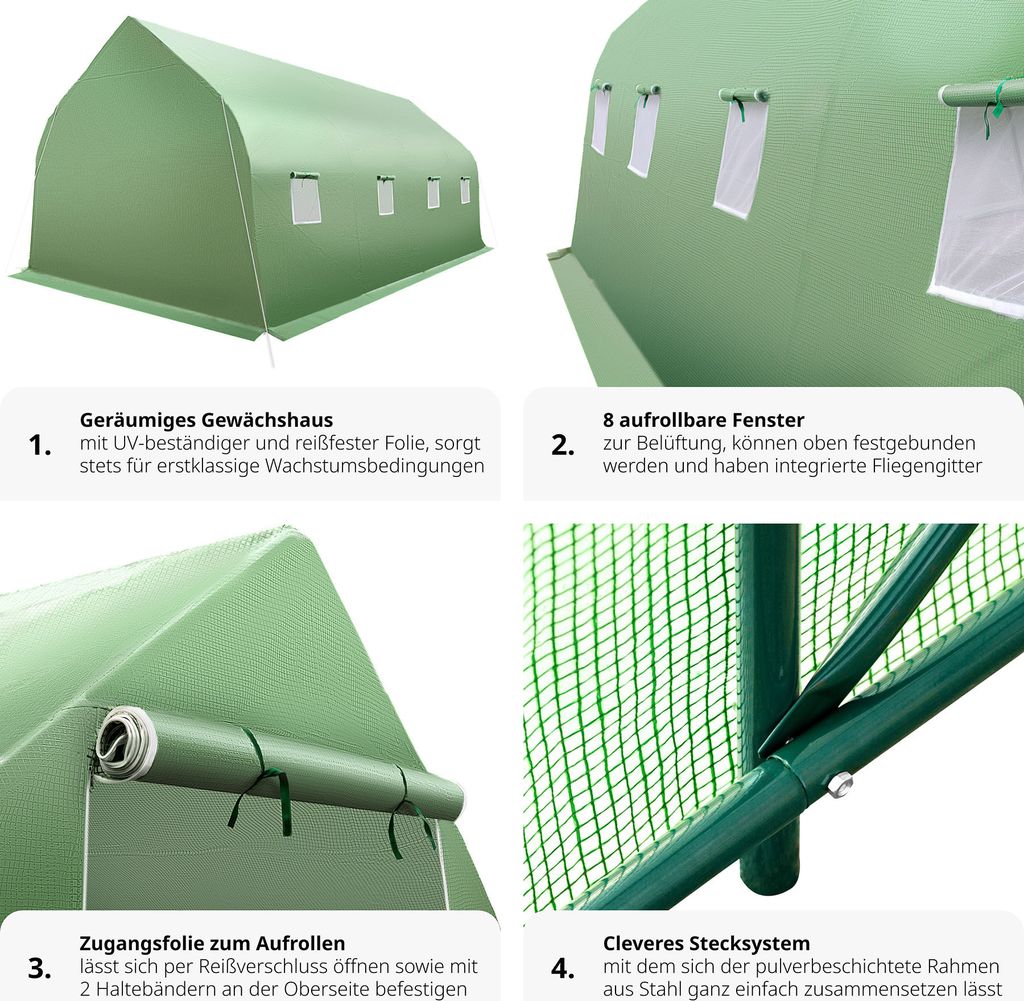 1. Geräumiges Gewächshaus
mit UV-beständiger und reißfester Folie, sorgt stets für erstklassige Wachstumsbedingungen

2. 8 aufrollbare Fenster
zur Belüftung, können oben festgebunden werden und haben integrierte Fliegengitter

3. Zugangsfolie zum Aufrollen
lässt sich per Reißverschluss öffnen sowie mit 2 Haltebändern an der Oberseite befestigen

4. Cleveres Stecksystem
mit dem sich der pulverbeschichtete Rahmen aus Stahl ganz einfach zusammensetzen lässt