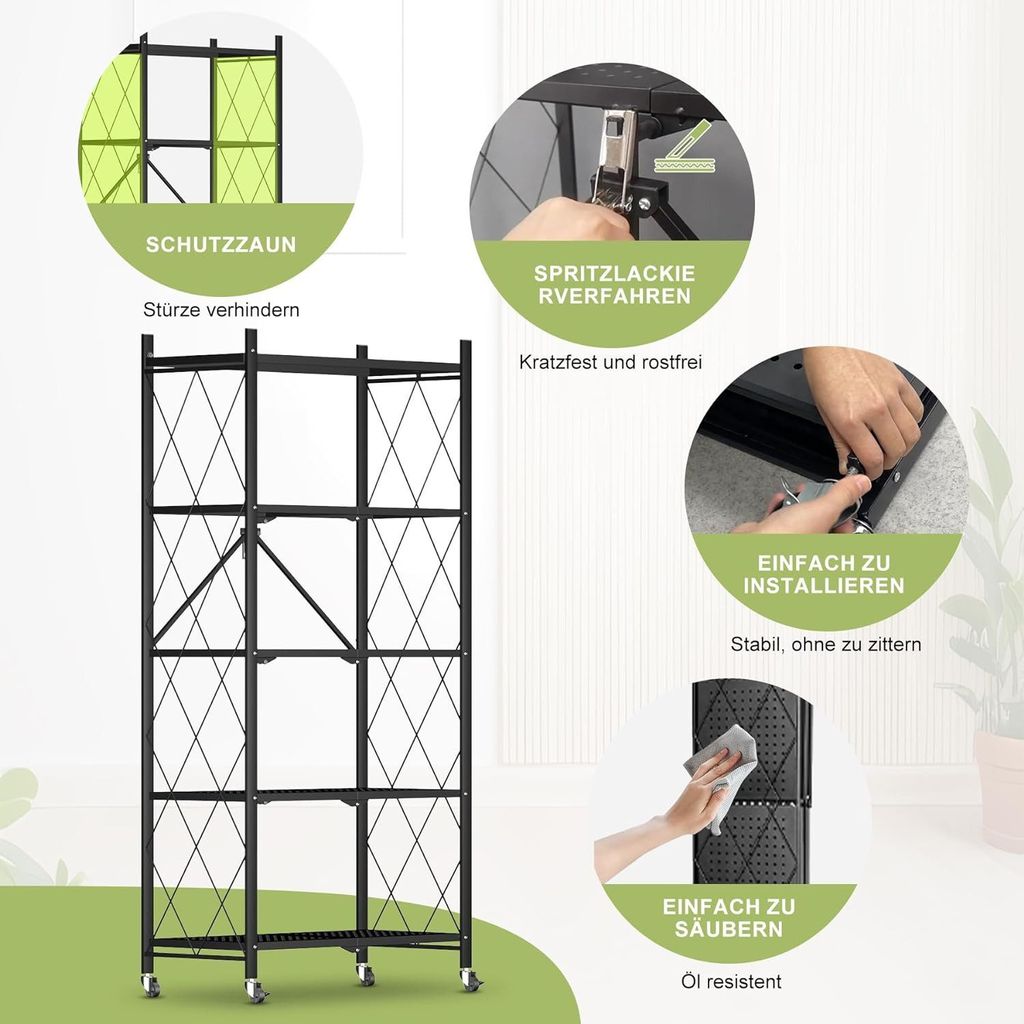 SCHUTZZAUN

Stürze verhindern

SPRITZLACKIE RVERFAHREN

Kratzfest und rostfrei

EINFACH ZU INSTALLIEREN

Stabil, ohne zu zittern

EINFACH ZU SÄUBERN

Öl resistent