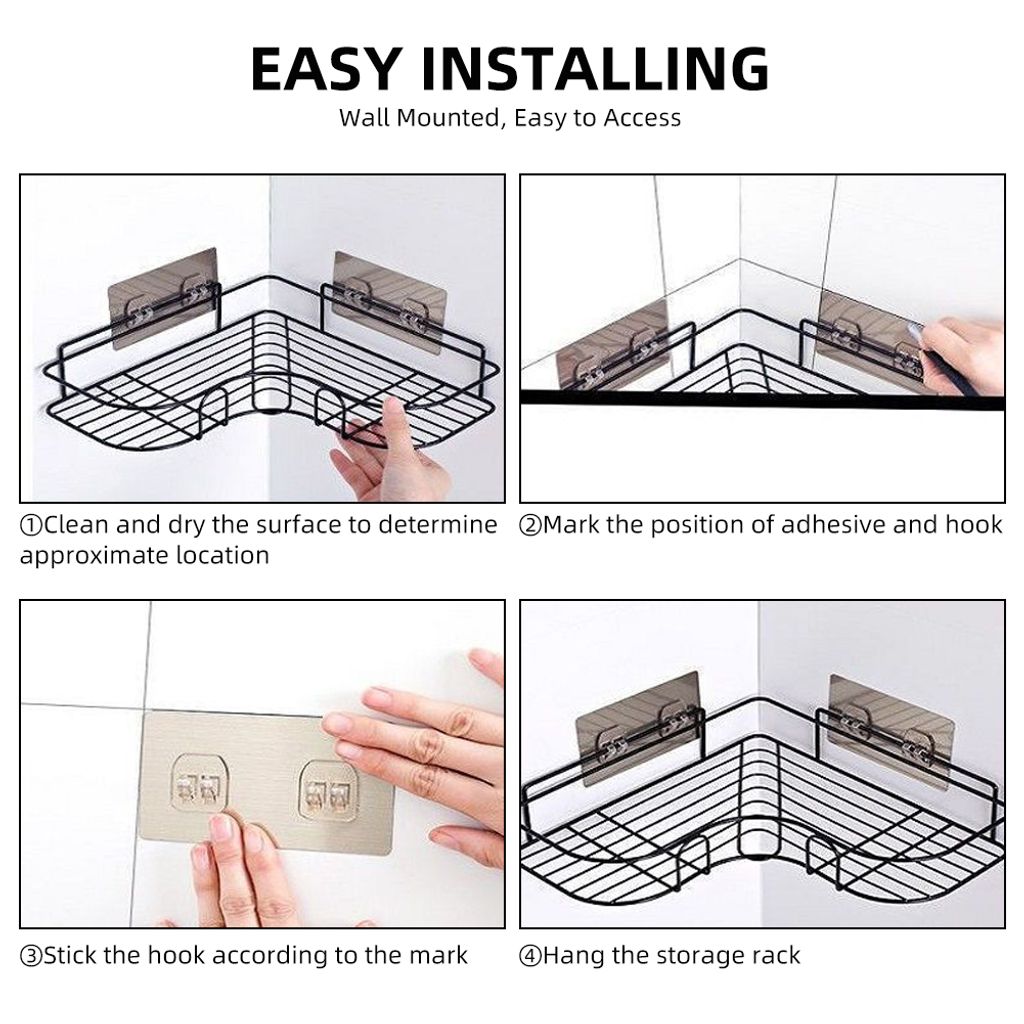 EASY INSTALLING
Wall Mounted, Easy to Access

①Clean and dry the surface to determine approximate location

②Mark the position of adhesive and hook

③Stick the hook according to the mark

④Hang the storage rack