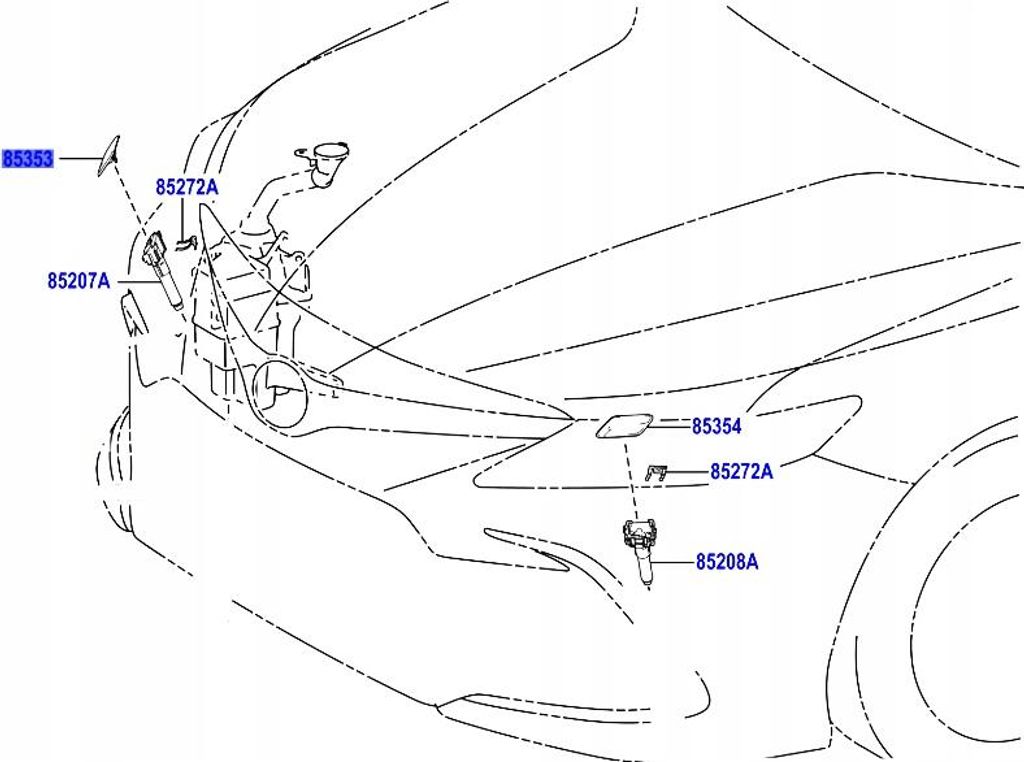 85353
85272A
85207A
85354
85272A
85208A