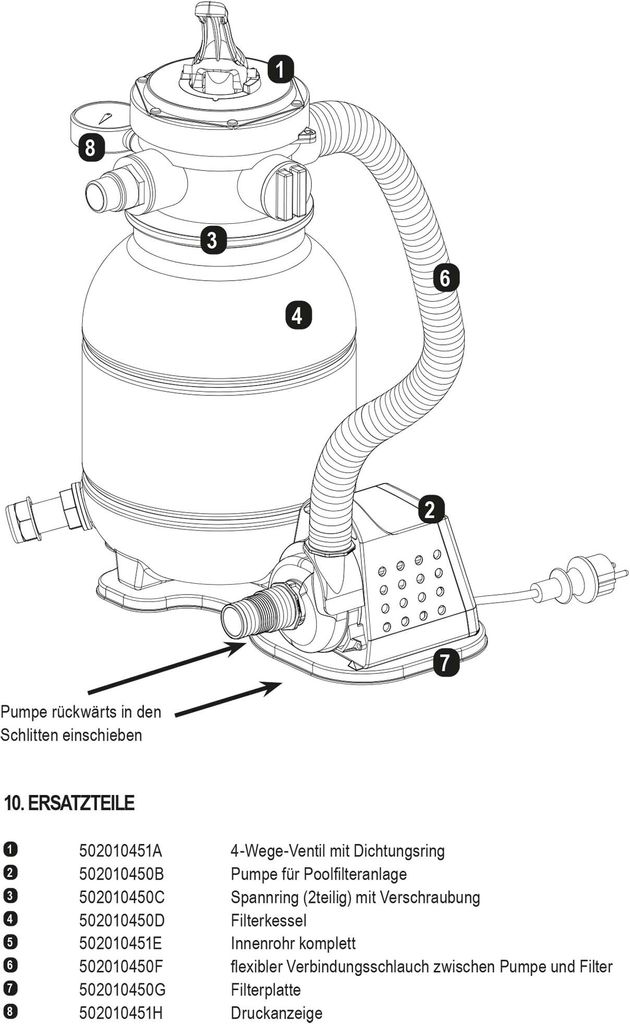 1
8
3
6
4
2
7

Pumpe rückwärts in den Schlitten einschieben

10. ERSATZTEILE

| | | |
|---|---|---|
| 1 | 502010451A | 4-Wege-Ventil mit Dichtungsring |
| 2 | 502010450B | Pumpe für Poolfilteranlage |
| 3 | 502010450C | Spannring (2teilig) mit Verschraubung |
| 4 | 502010450D | Filterkessel |
| 5 | 502010451E | Innenrohr komplett |
| 6 | 502010450F | flexibler Verbindungsschlauch zwischen Pumpe und Filter |
| 7 | 502010450G | Filterplatte |
| 8 | 502010451H | Druckanzeige |