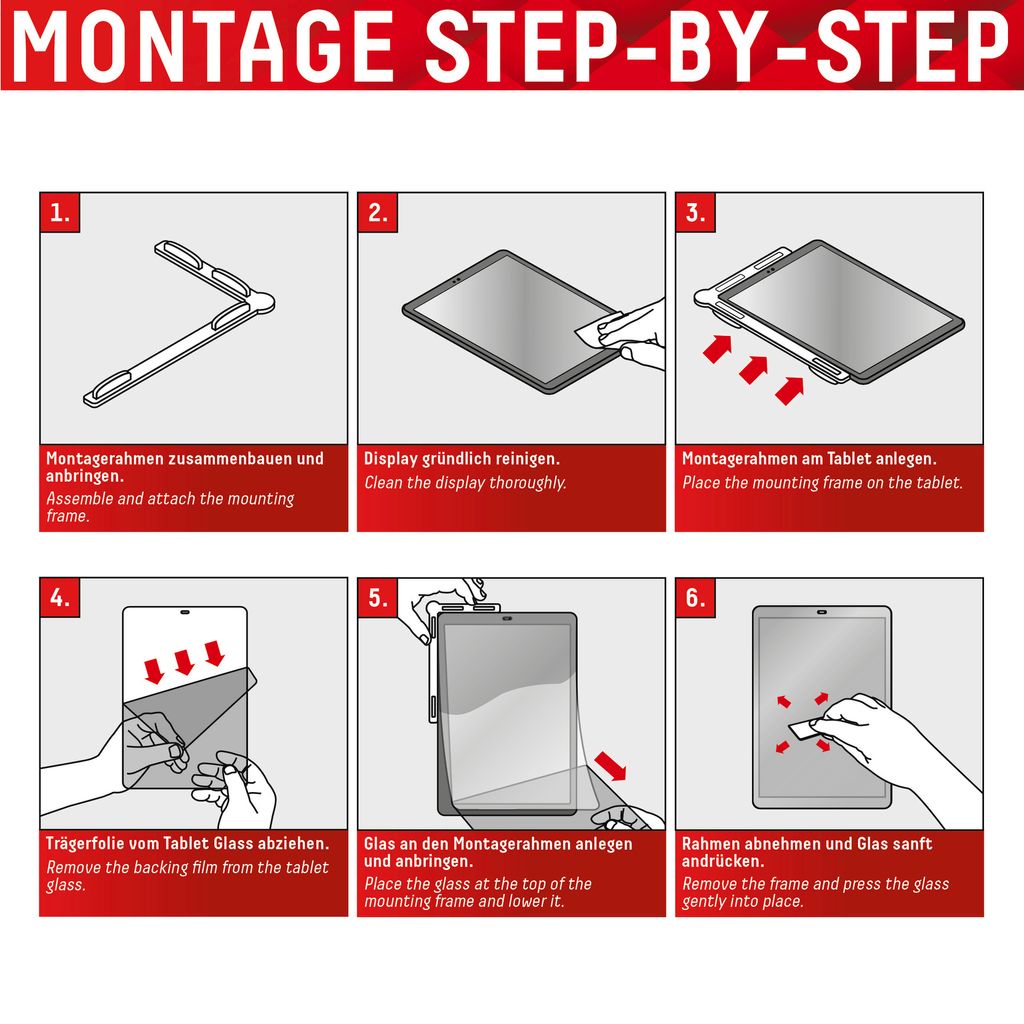 MONTAGE STEP-BY-STEP

1.

Montagerahmen zusammenbauen und anbringen.
Assemble and attach the mounting frame.

2.

Display gründlich reinigen.
Clean the display thoroughly.

3.

Montagerahmen am Tablet anlegen.
Place the mounting frame on the tablet.

4.

Trägerfolie vom Tablet Glass abziehen.
Remove the backing film from the tablet glass.

5.

Glas an den Montagerahmen anlegen und anbringen.
Place the glass at the top of the mounting frame and lower it.

6.

Rahmen abnehmen und Glas sanft andrücken.
Remove the frame and press the glass gently into place.