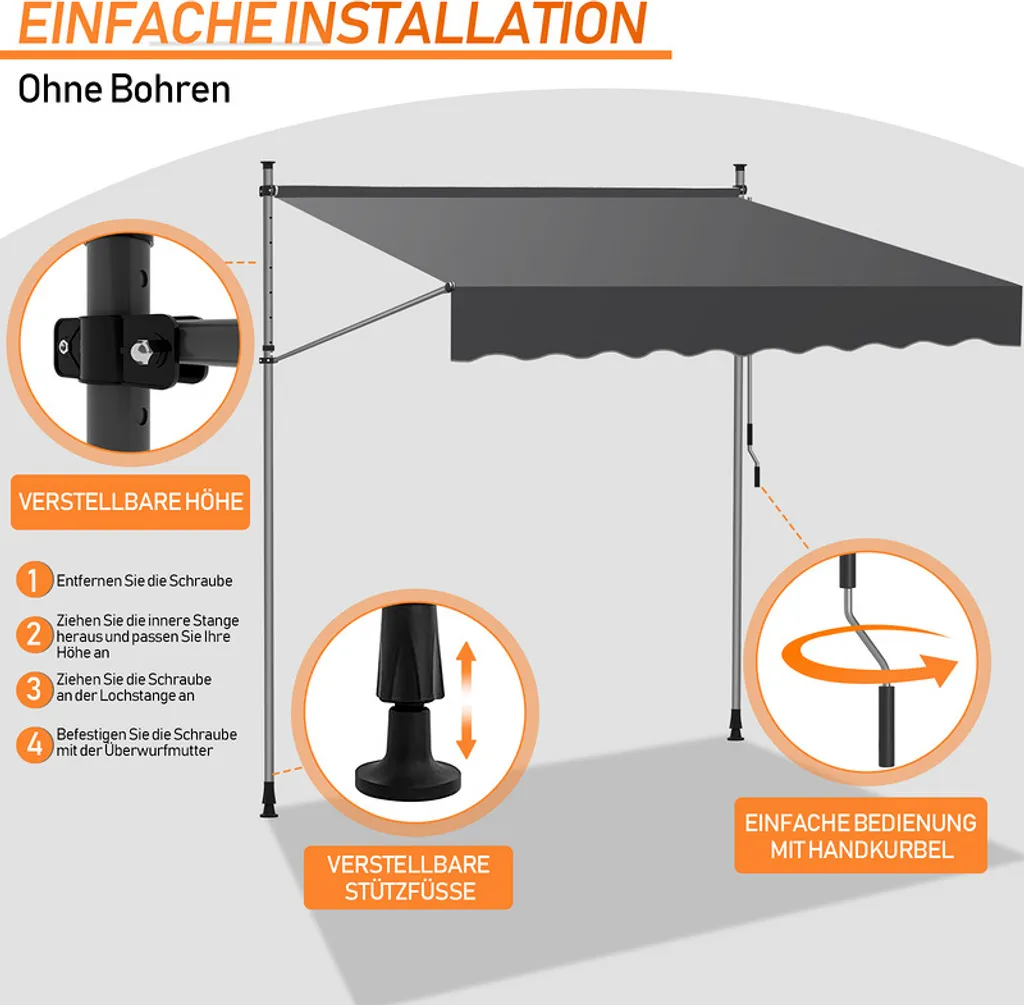 EINFACHE INSTALLATION

Ohne Bohren

VERSTELLBARE HÖHE

1 Entfernen Sie die Schraube

2 Ziehen Sie die innere Stange heraus und passen Sie Ihre Höhe an

3 Ziehen Sie die Schraube an der Lochstange an

4 Befestigen Sie die Schraube mit der Überwurfmutter

VERSTELLBARE STÜTZFÜSSE

EINFACHE BEDIENUNG MIT HANDKURBEL