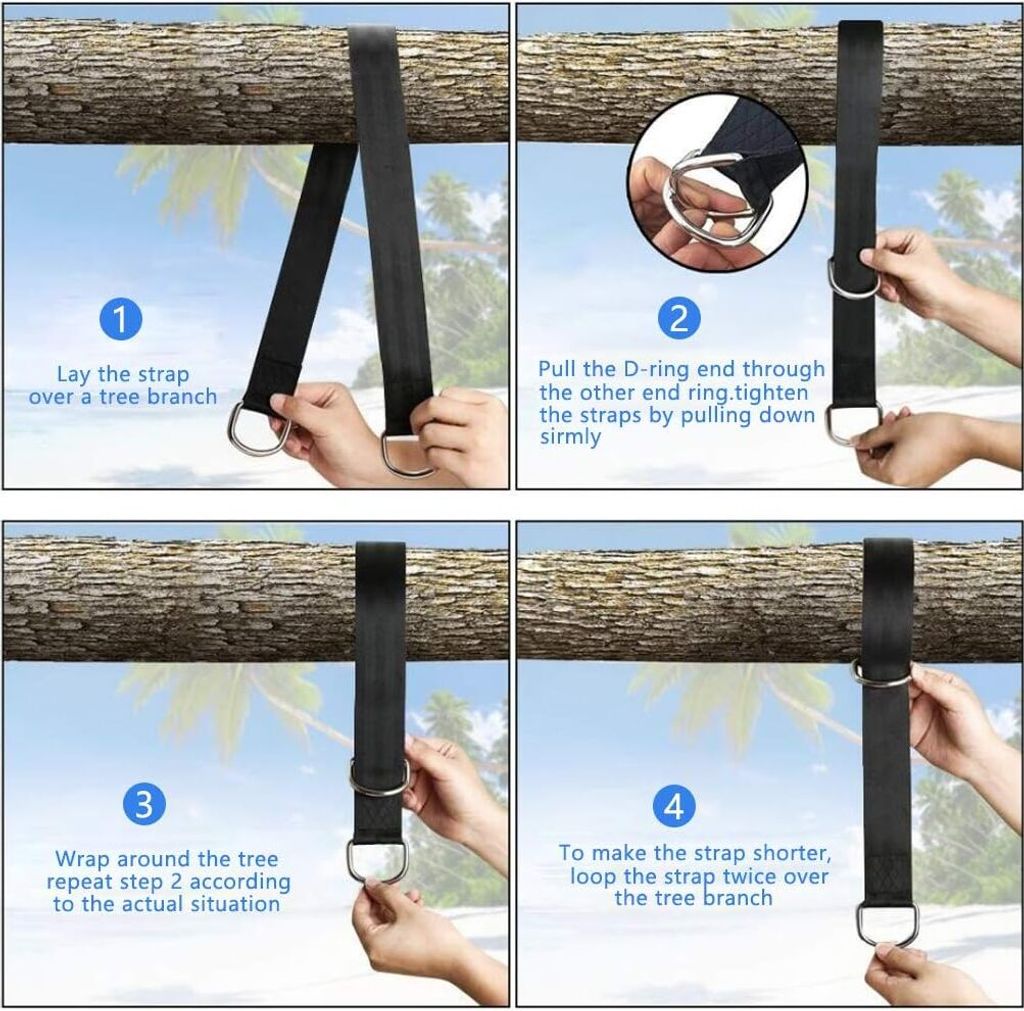 1

Lay the strap over a tree branch

2

Pull the D-ring end through the other end ring.tighten the straps by pulling down sirmly

3

Wrap around the tree repeat step 2 according to the actual situation

4

To make the strap shorter, loop the strap twice over the tree branch