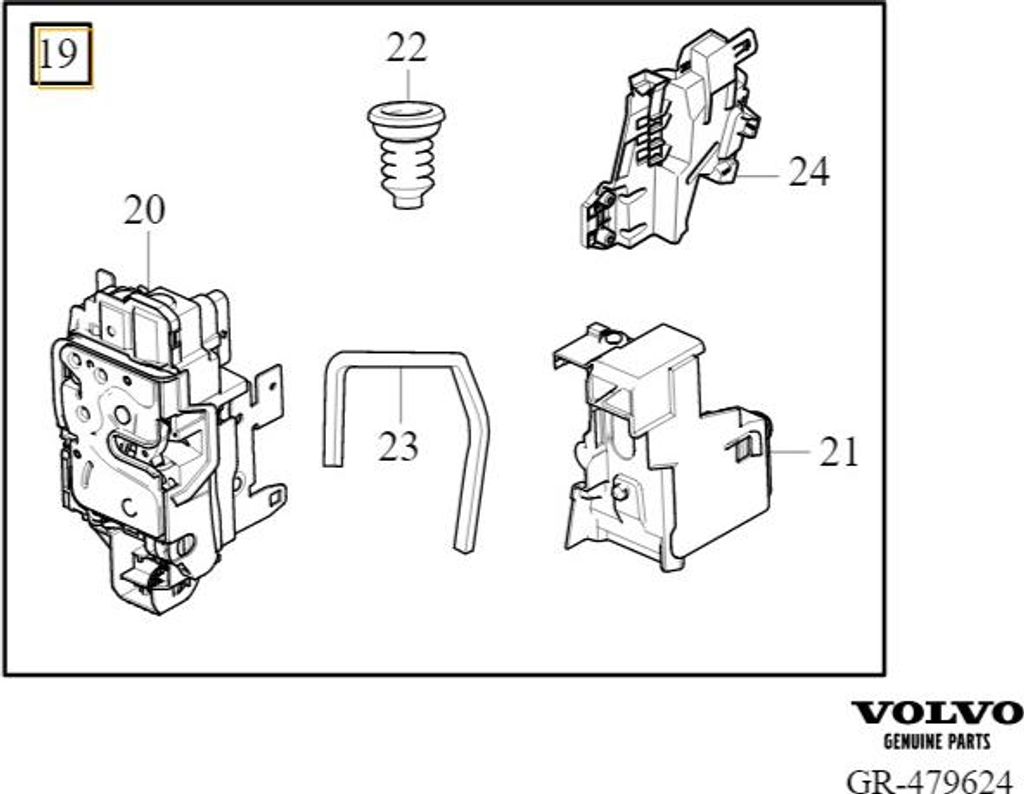 19
22
24
20
23
21
VOLVO
GENUINE PARTS
GR-479624