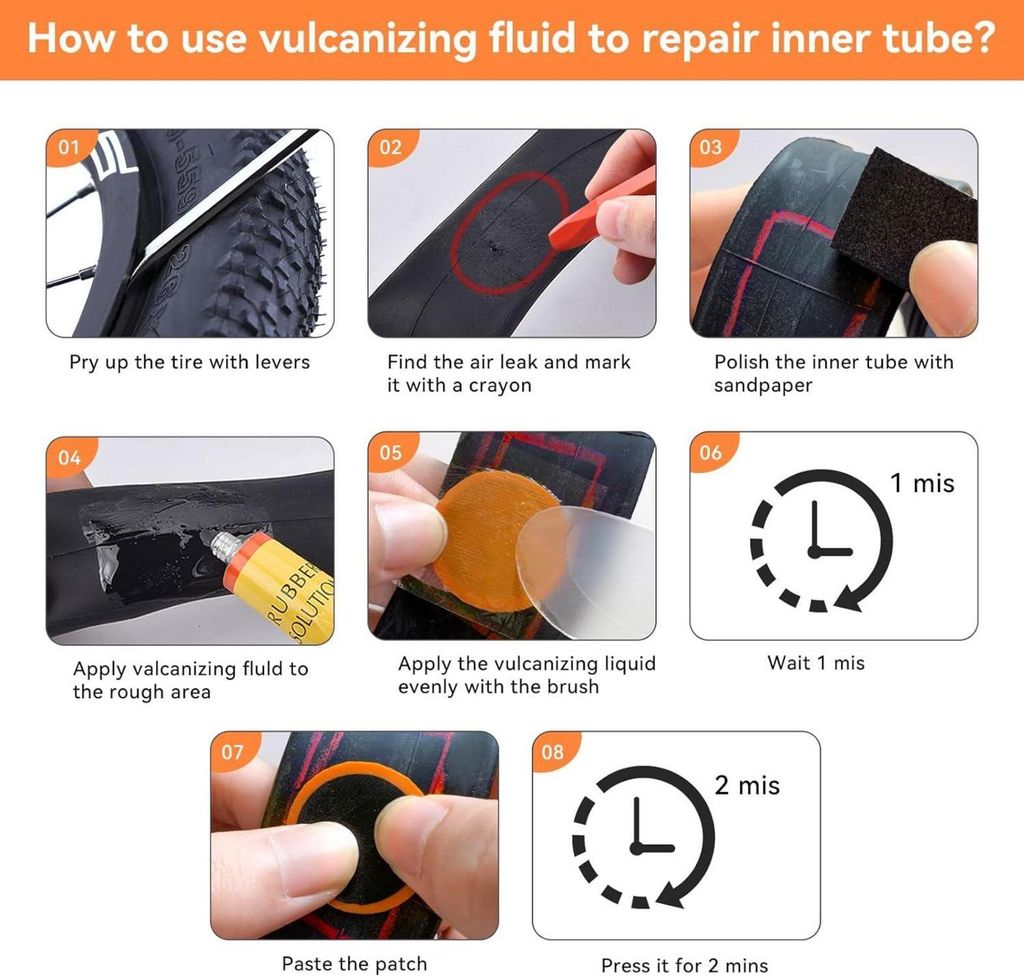 How to use vulcanizing fluid to repair inner tube?

01

Pry up the tire with levers

02

Find the air leak and mark it with a crayon

03

Polish the inner tube with sandpaper

04

RUBBER SOLUTION

Apply valcanizing fluld to the rough area

05

Apply the vulcanizing liquid evenly with the brush

06

1 mis

Wait 1 mis

07

Paste the patch

08

2 mis

Press it for 2 mins