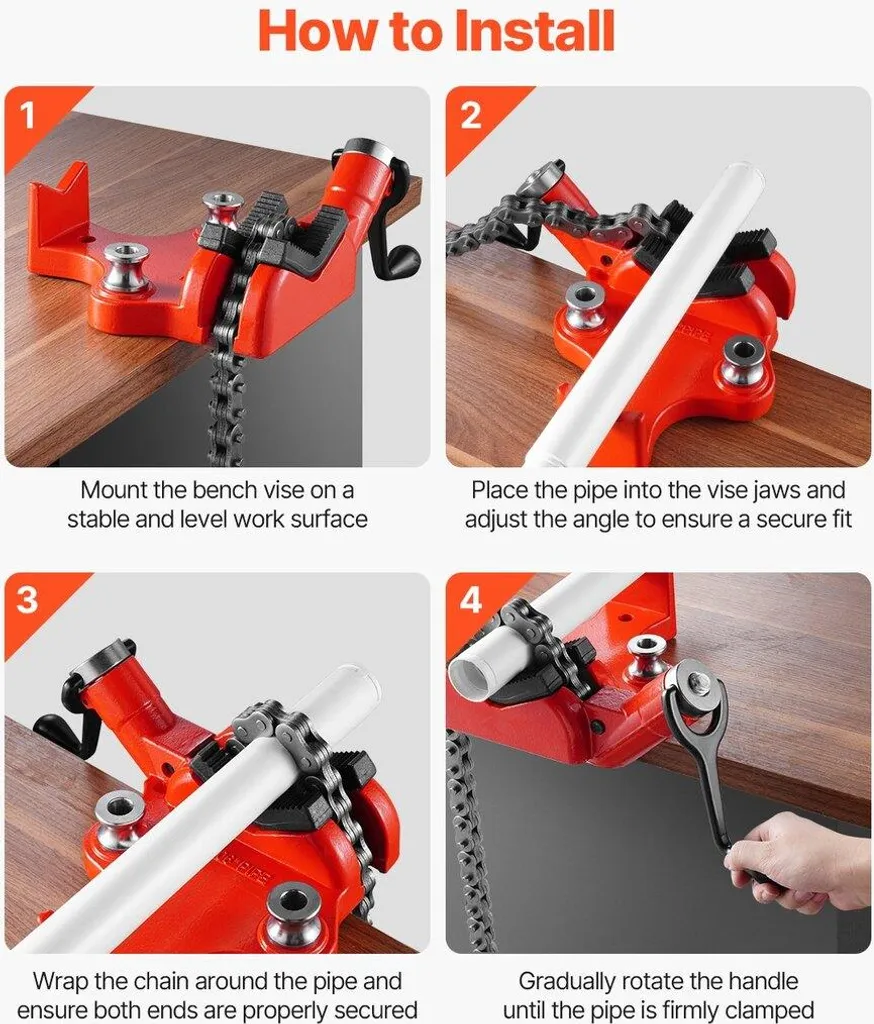 How to Install

1

Mount the bench vise on a stable and level work surface

2

Place the pipe into the vise jaws and adjust the angle to ensure a secure fit

3

Wrap the chain around the pipe and ensure both ends are properly secured

4

Gradually rotate the handle until the pipe is firmly clamped